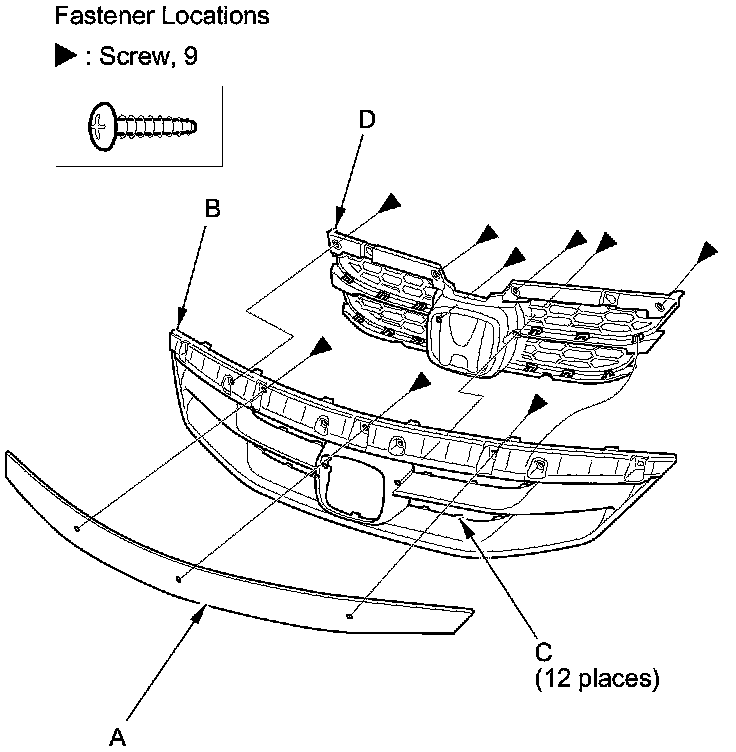 Fastener Locations

▶ : Screw, 9

D

B

C
(12 places)

A