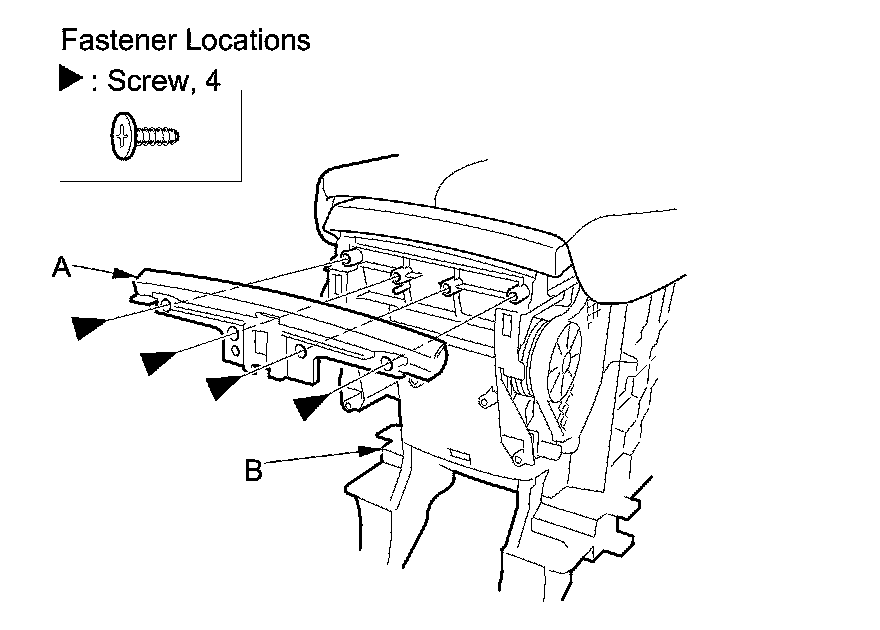 Fastener Locations
▶ : Screw, 4

A

B