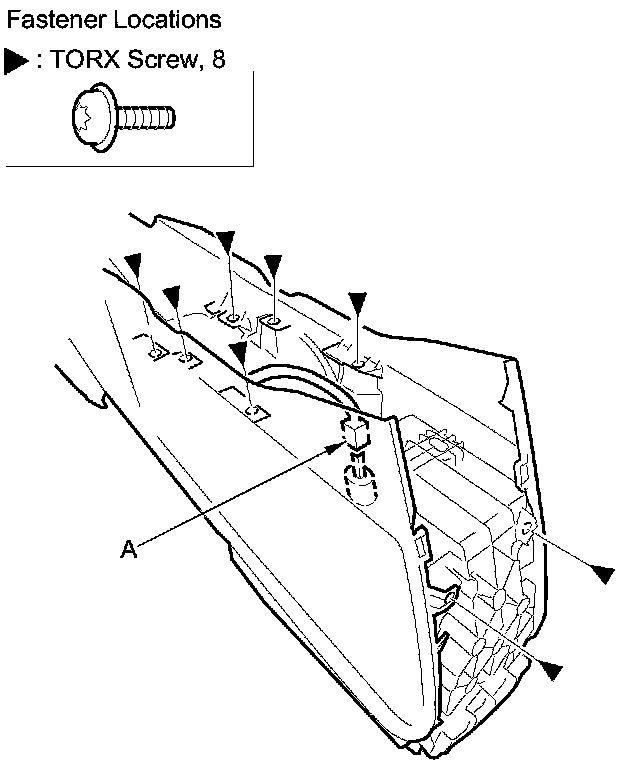 Fastener Locations

▶ : TORX Screw, 8

A