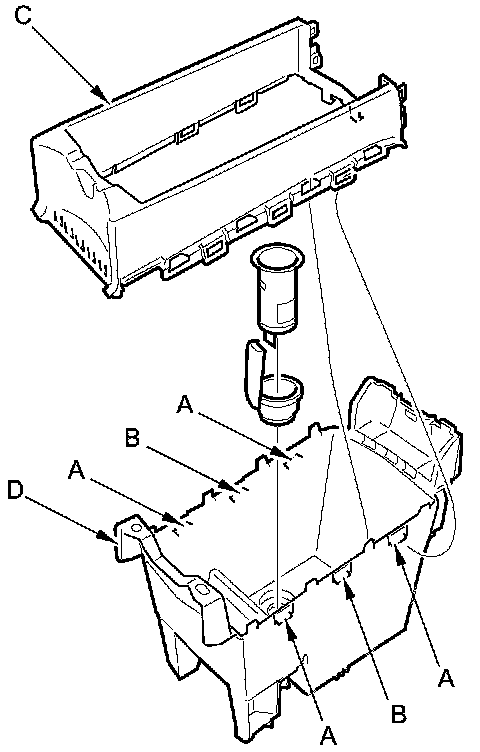 C
A
B
A
D
A
B
A