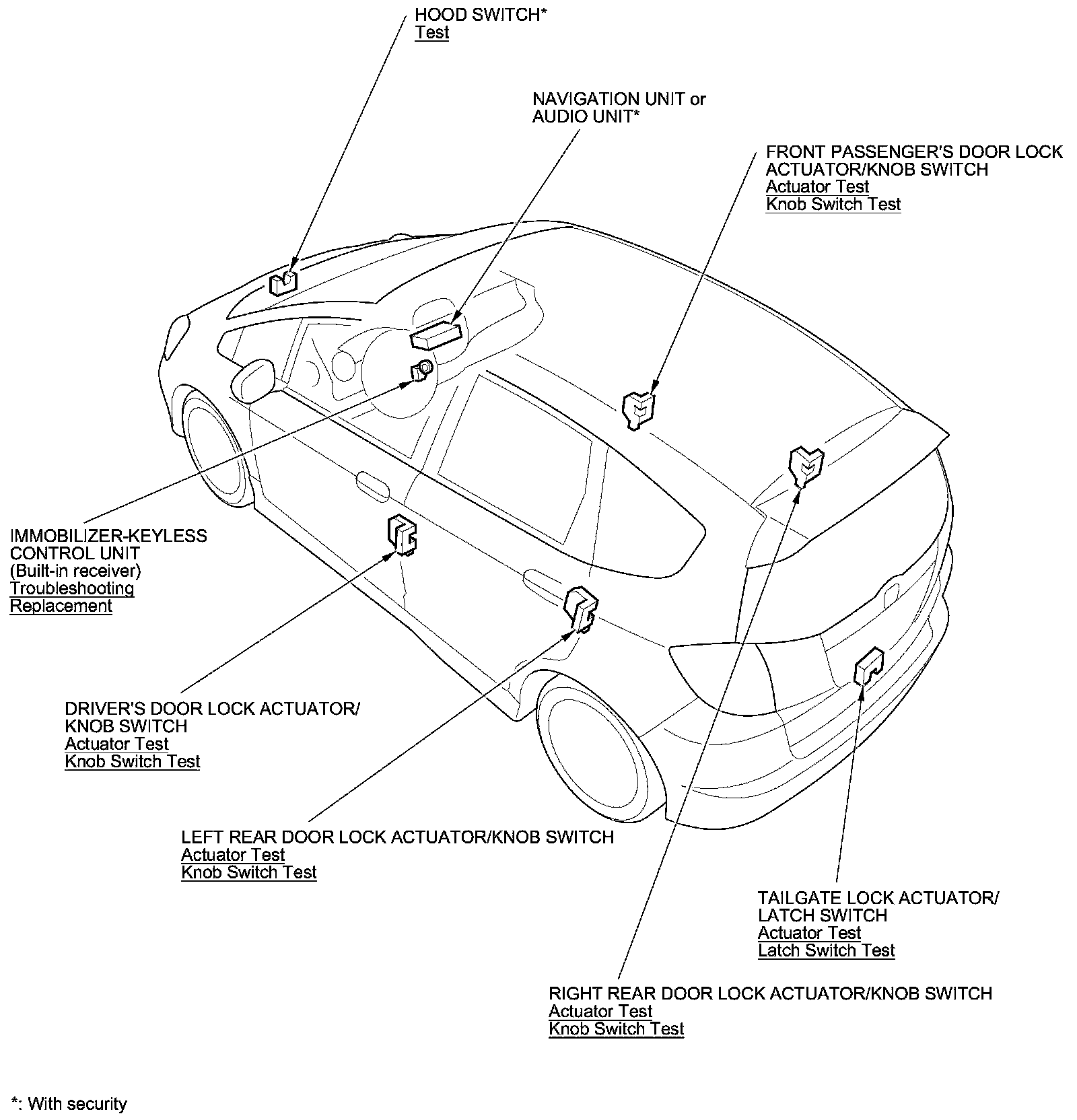 HOOD SWITCH*
Test

NAVIGATION UNIT or
AUDIO UNIT*

FRONT PASSENGER'S DOOR LOCK ACTUATOR/KNOB SWITCH
Actuator Test
Knob Switch Test

IMMOBILIZER-KEYLESS CONTROL UNIT
(Built-in receiver)
Troubleshooting
Replacement

DRIVER'S DOOR LOCK ACTUATOR/ KNOB SWITCH
Actuator Test
Knob Switch Test

LEFT REAR DOOR LOCK ACTUATOR/KNOB SWITCH
Actuator Test
Knob Switch Test

TAILGATE LOCK ACTUATOR/ LATCH SWITCH
Actuator Test
Latch Switch Test

RIGHT REAR DOOR LOCK ACTUATOR/KNOB SWITCH
Actuator Test
Knob Switch Test

*: With security