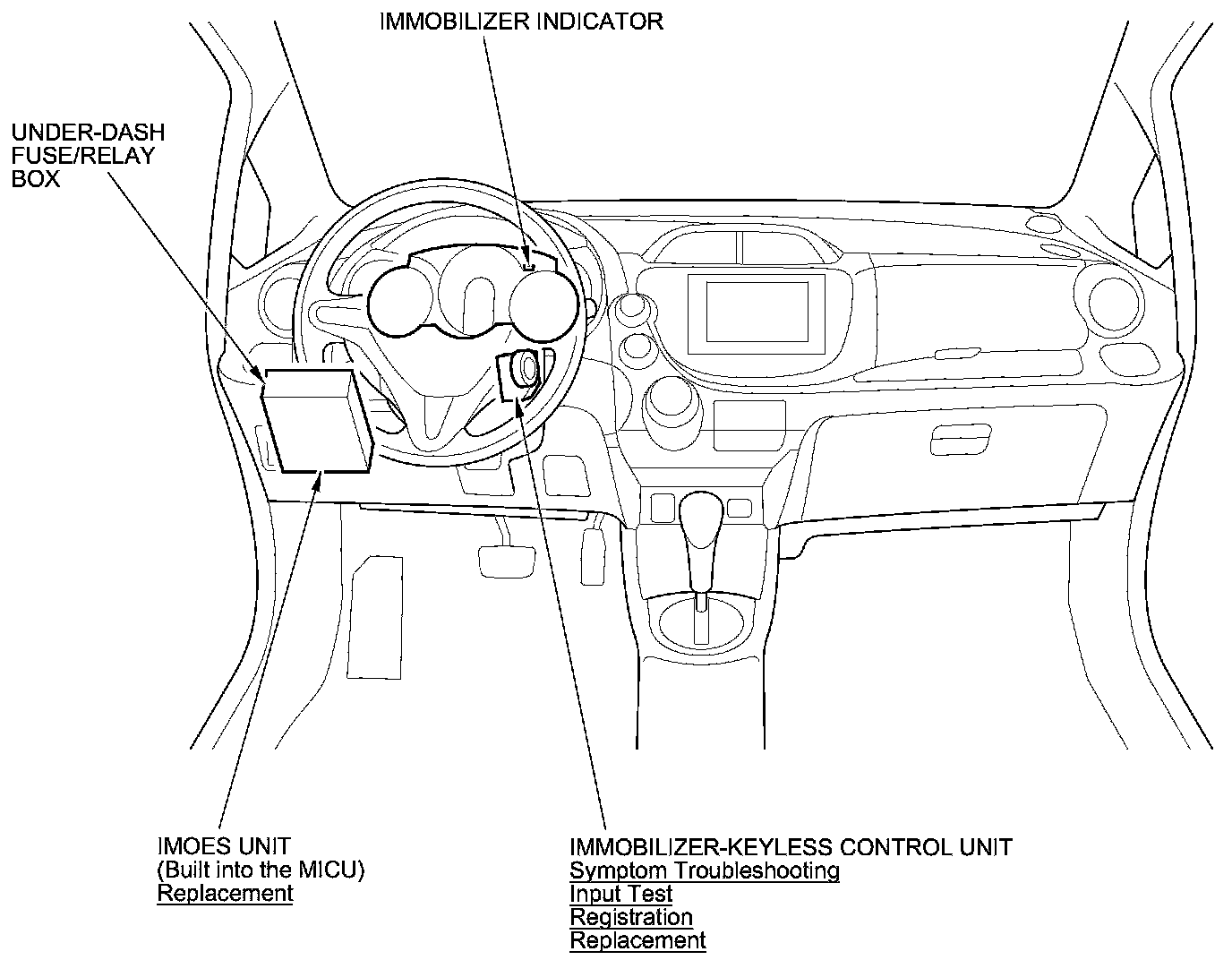 IMMOBILIZER INDICATOR

UNDER-DASH FUSE/RELAY BOX

IMOES UNIT
(Built into the MICU)
Replacement

IMMOBILIZER-KEYLESS CONTROL UNIT
Symptom Troubleshooting
Input Test
Registration
Replacement