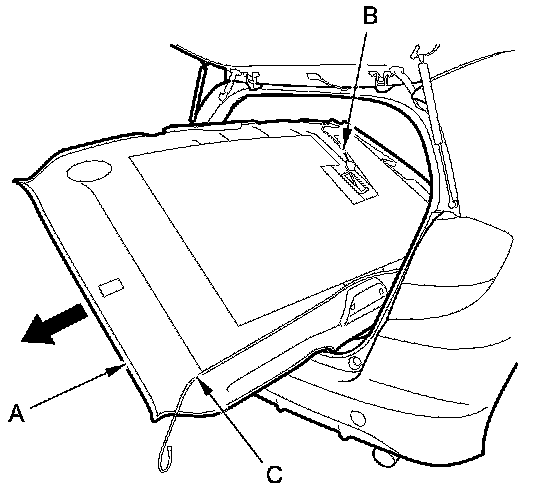 B
A
C