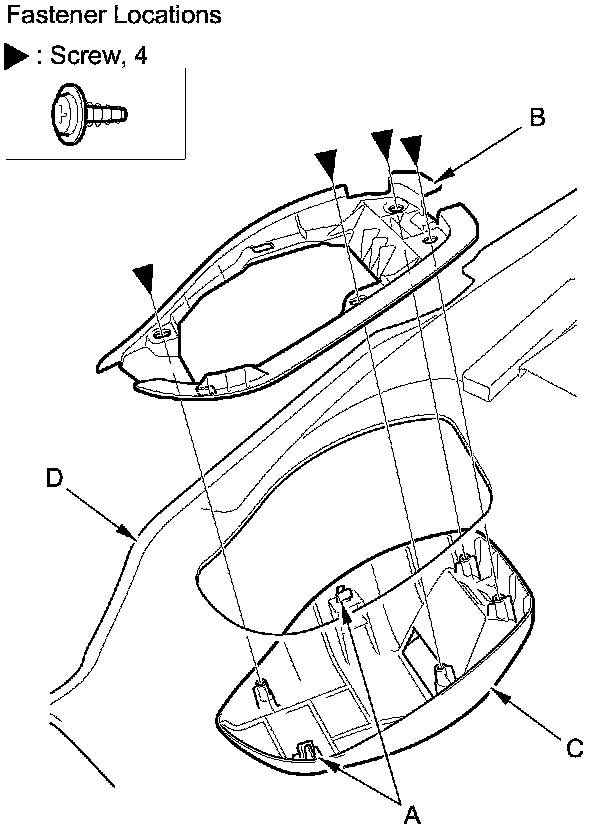 Fastener Locations

▶ : Screw, 4

B

D

C

A