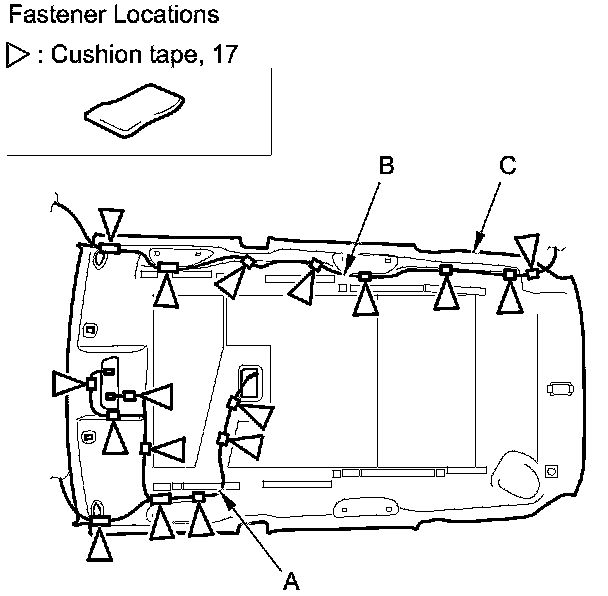 Fastener Locations

▷ : Cushion tape, 17

B

C

A