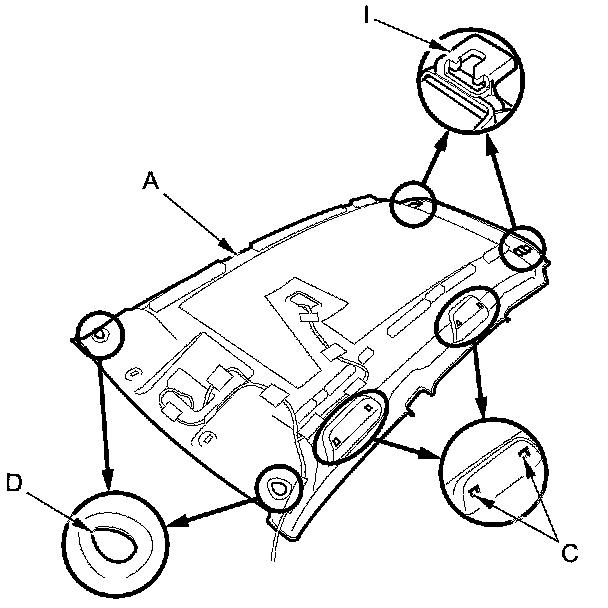 I

A

D

C