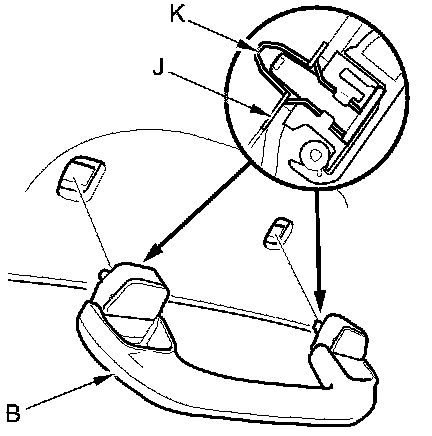 K
J
B