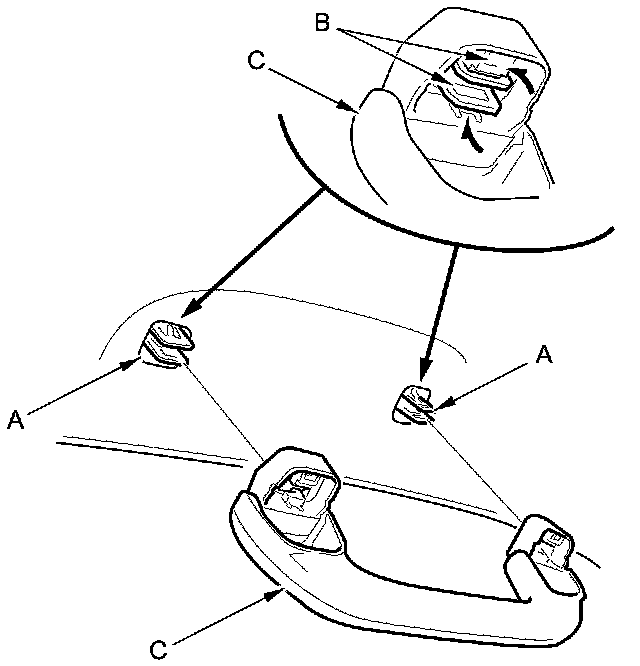 B
C
A
A
C