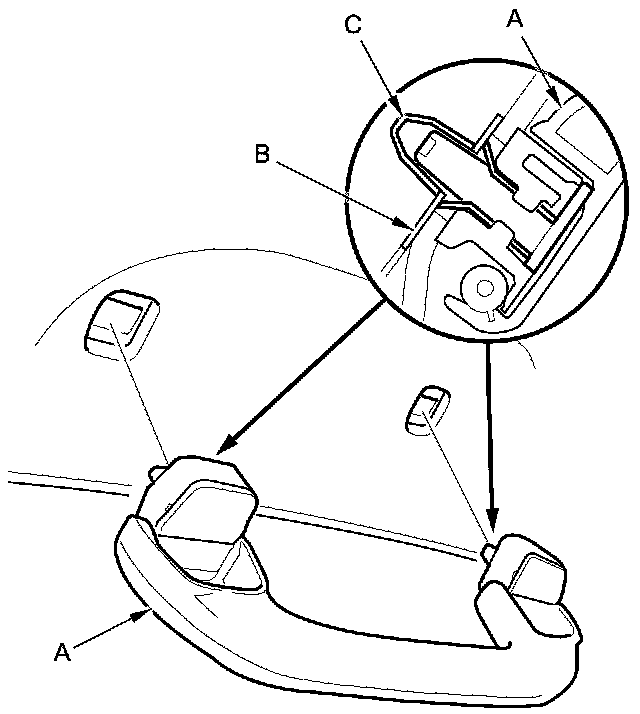 C
A
B
A