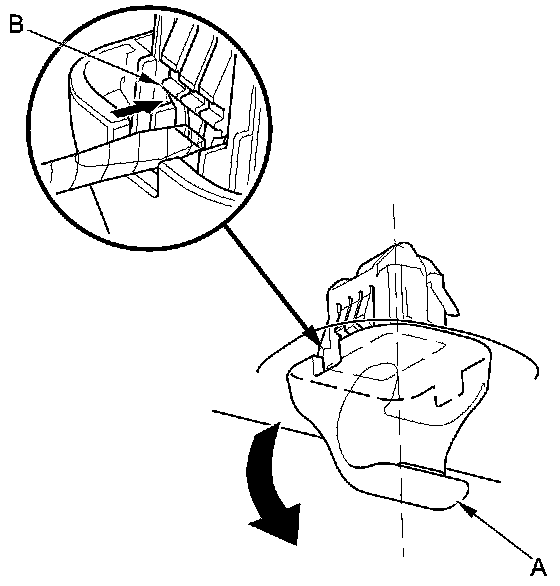 B

A