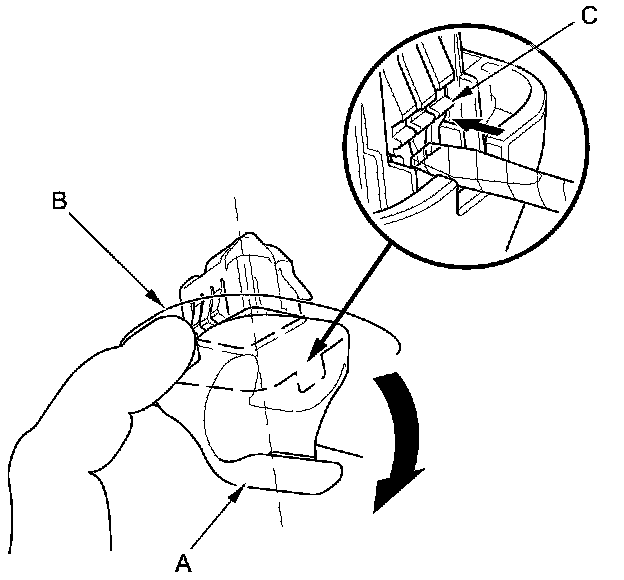 C
B
A