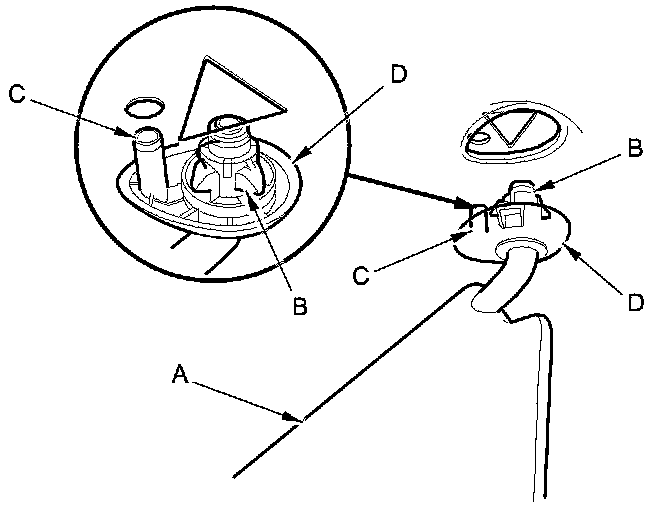 C
D
B
B
C
D
A