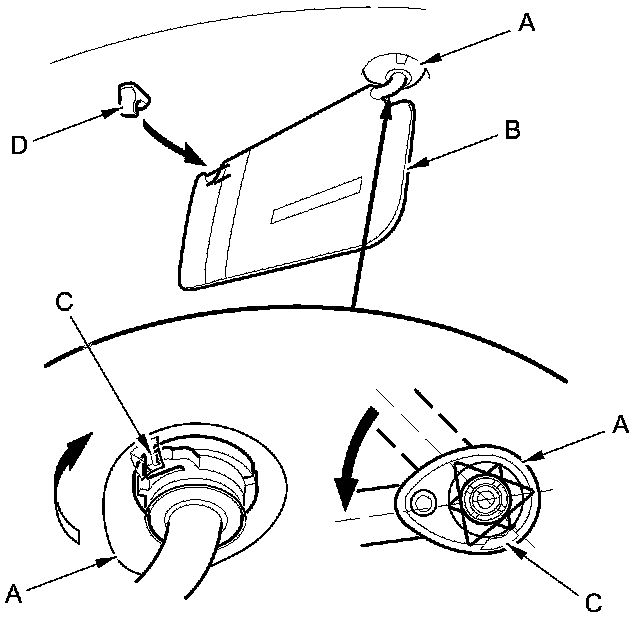 A
D
B
C
A
A
C