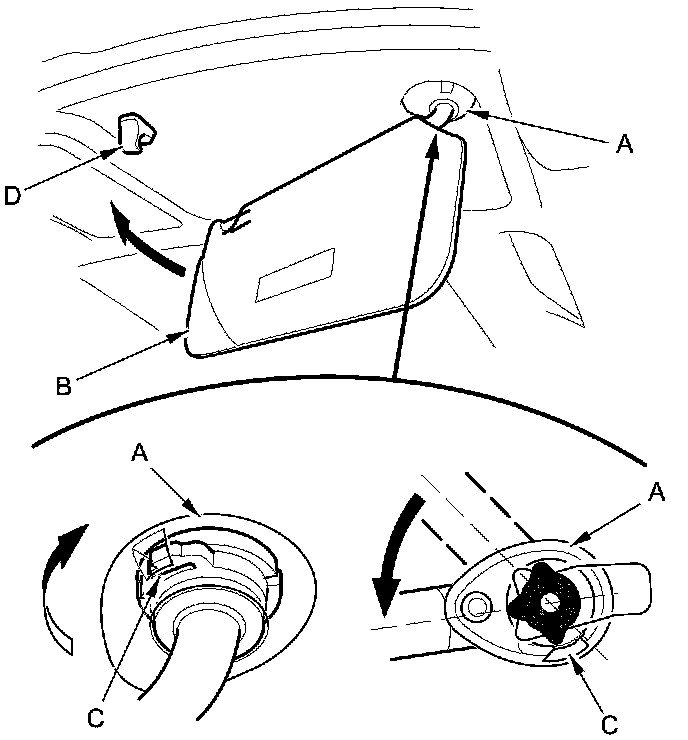 A
D
B
A
A
C
C