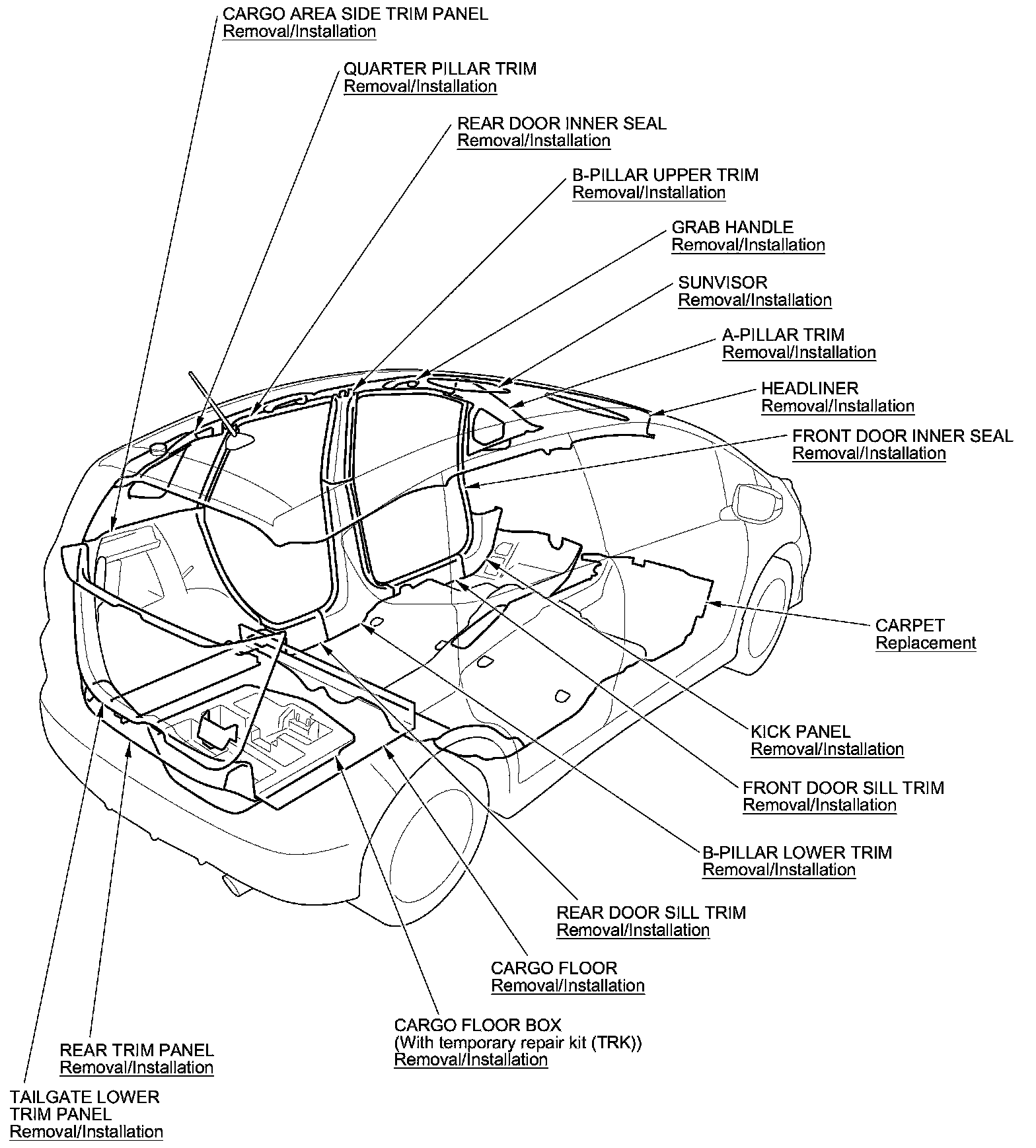 CARGO AREA SIDE TRIM PANEL
Removal/Installation

QUARTER PILLAR TRIM
Removal/Installation

REAR DOOR INNER SEAL
Removal/Installation

B-PILLAR UPPER TRIM
Removal/Installation

GRAB HANDLE
Removal/Installation

SUNVISOR
Removal/Installation

A-PILLAR TRIM
Removal/Installation

HEADLINER
Removal/Installation

FRONT DOOR INNER SEAL
Removal/Installation

CARPET
Replacement

KICK PANEL
Removal/Installation

FRONT DOOR SILL TRIM
Removal/Installation

B-PILLAR LOWER TRIM
Removal/Installation

REAR DOOR SILL TRIM
Removal/Installation

CARGO FLOOR
Removal/Installation

CARGO FLOOR BOX
(With temporary repair kit (TRK))
Removal/Installation

REAR TRIM PANEL
Removal/Installation

TAILGATE LOWER
TRIM PANEL
Removal/Installation