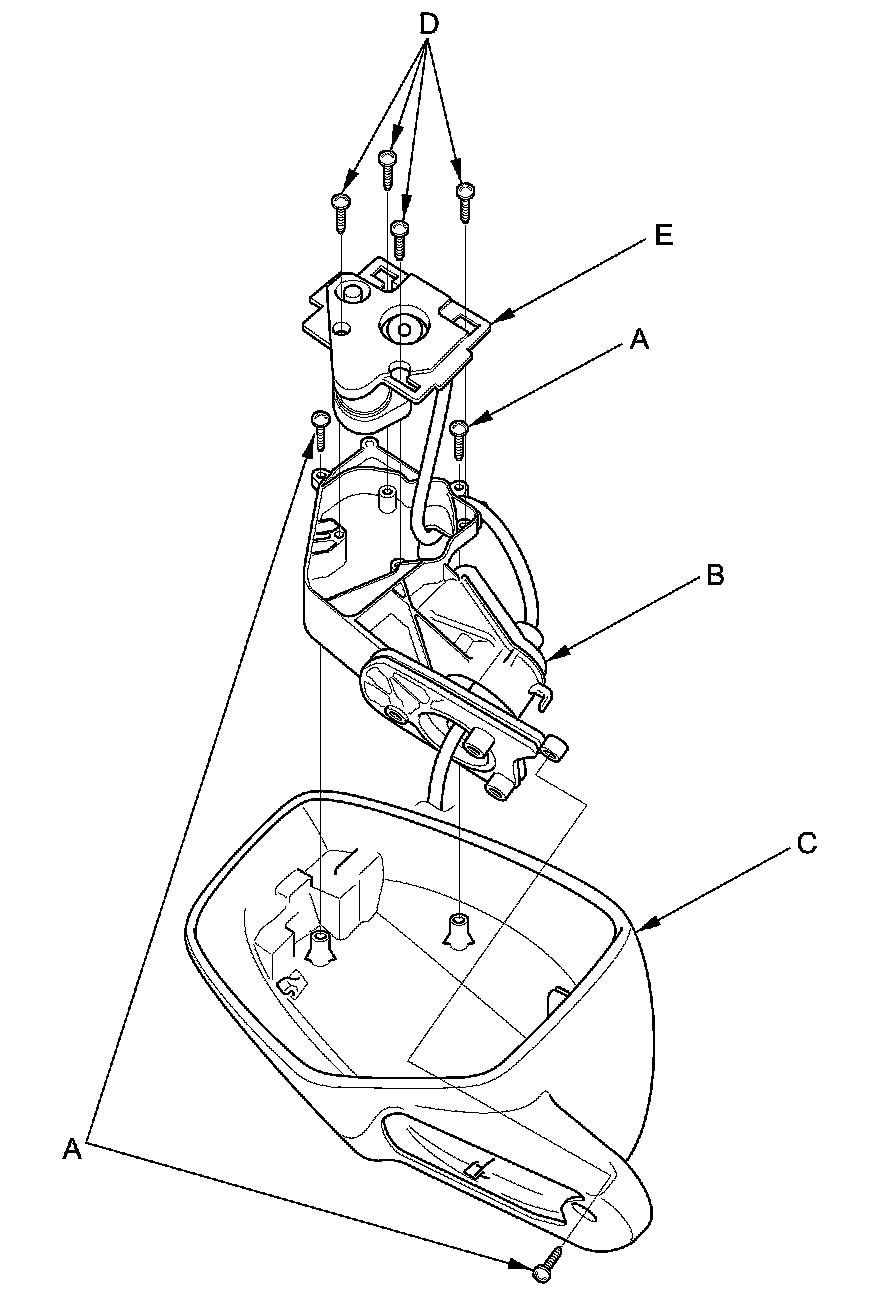 D
E
A
B
C
A