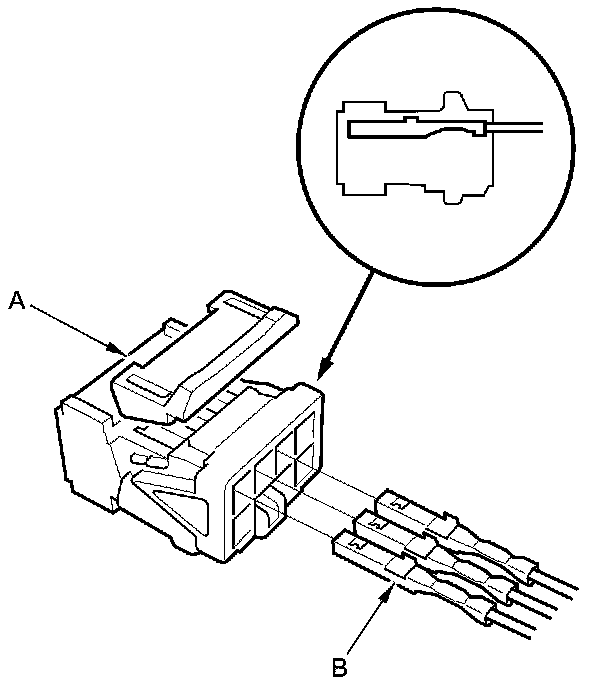 A

B