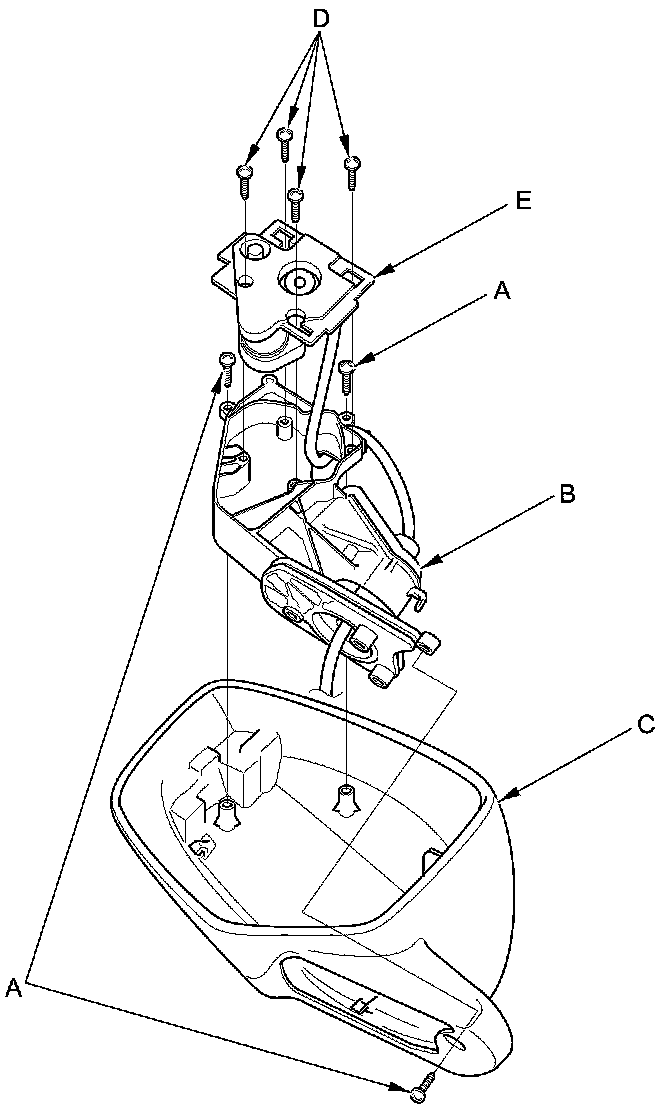 D
E
A
B
C
A