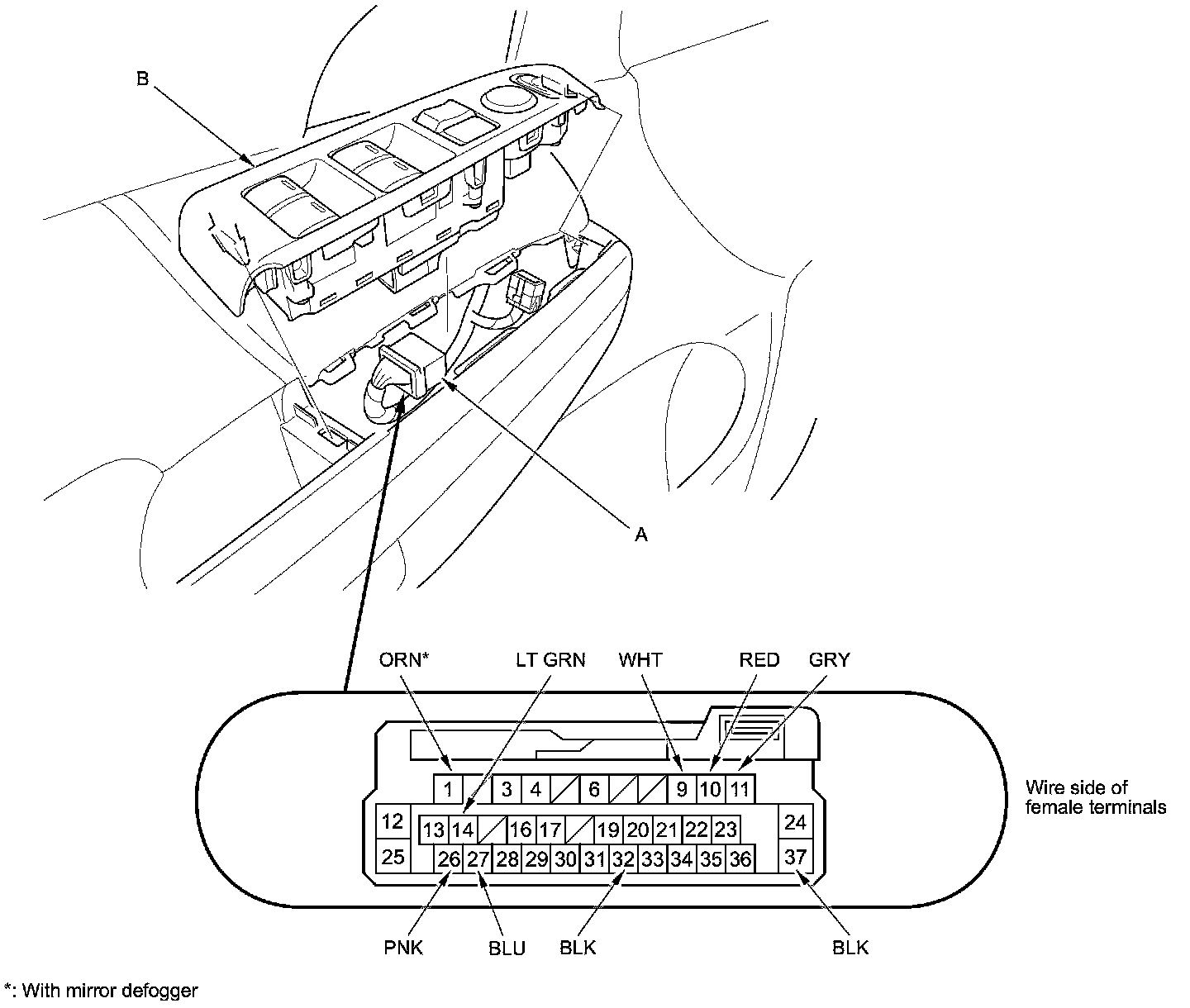 B

A

ORN*

LT GRN

WHT

RED

GRY

1 3 4 6 9 10 11

12 13 14 16 17 19 20 21 22 23 24

25 26 27 28 29 30 31 32 33 34 35 36 37

Wire side of female terminals

PNK

BLU

BLK

BLK

*: With mirror defogger