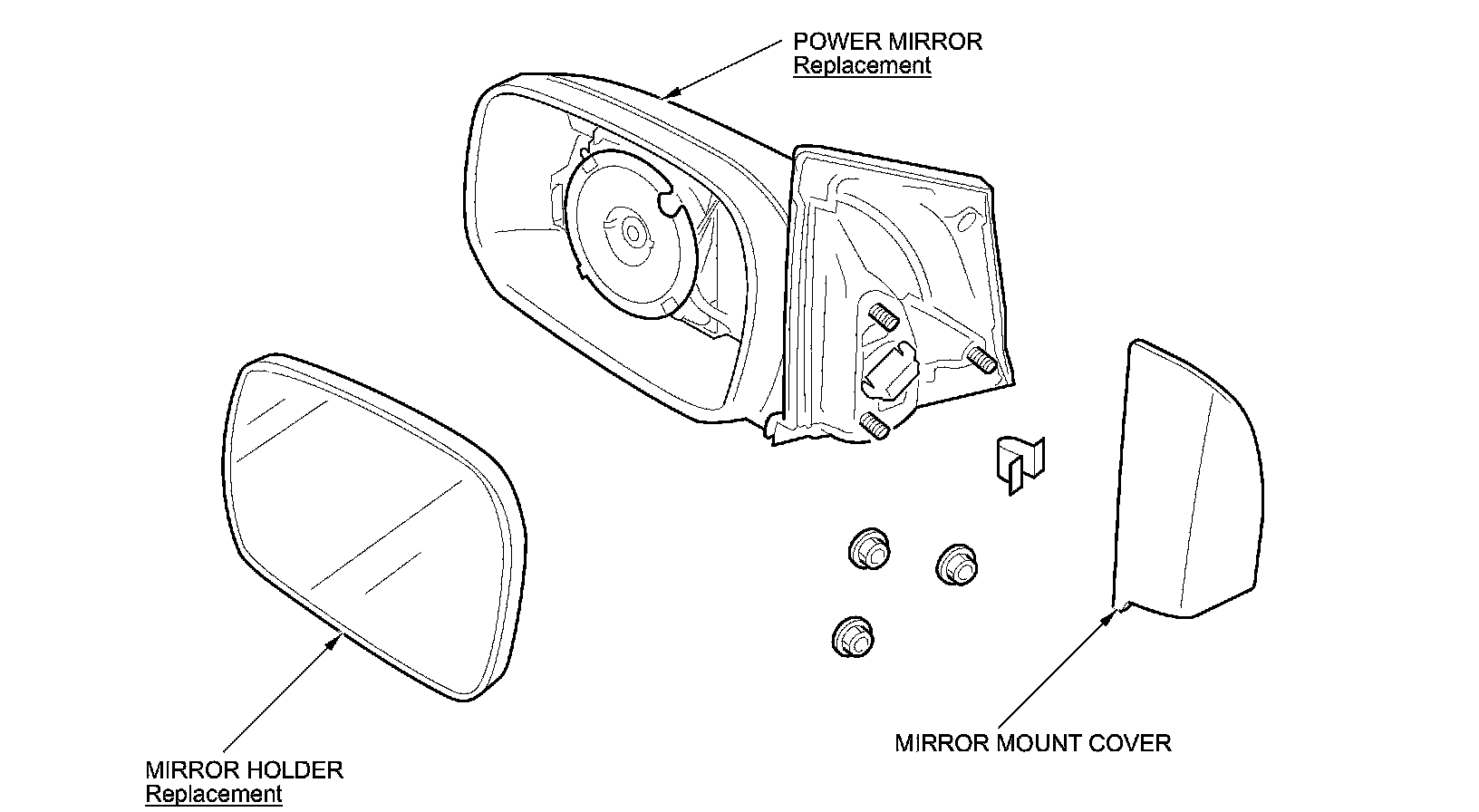 POWER MIRROR
Replacement

MIRROR HOLDER
Replacement

MIRROR MOUNT COVER