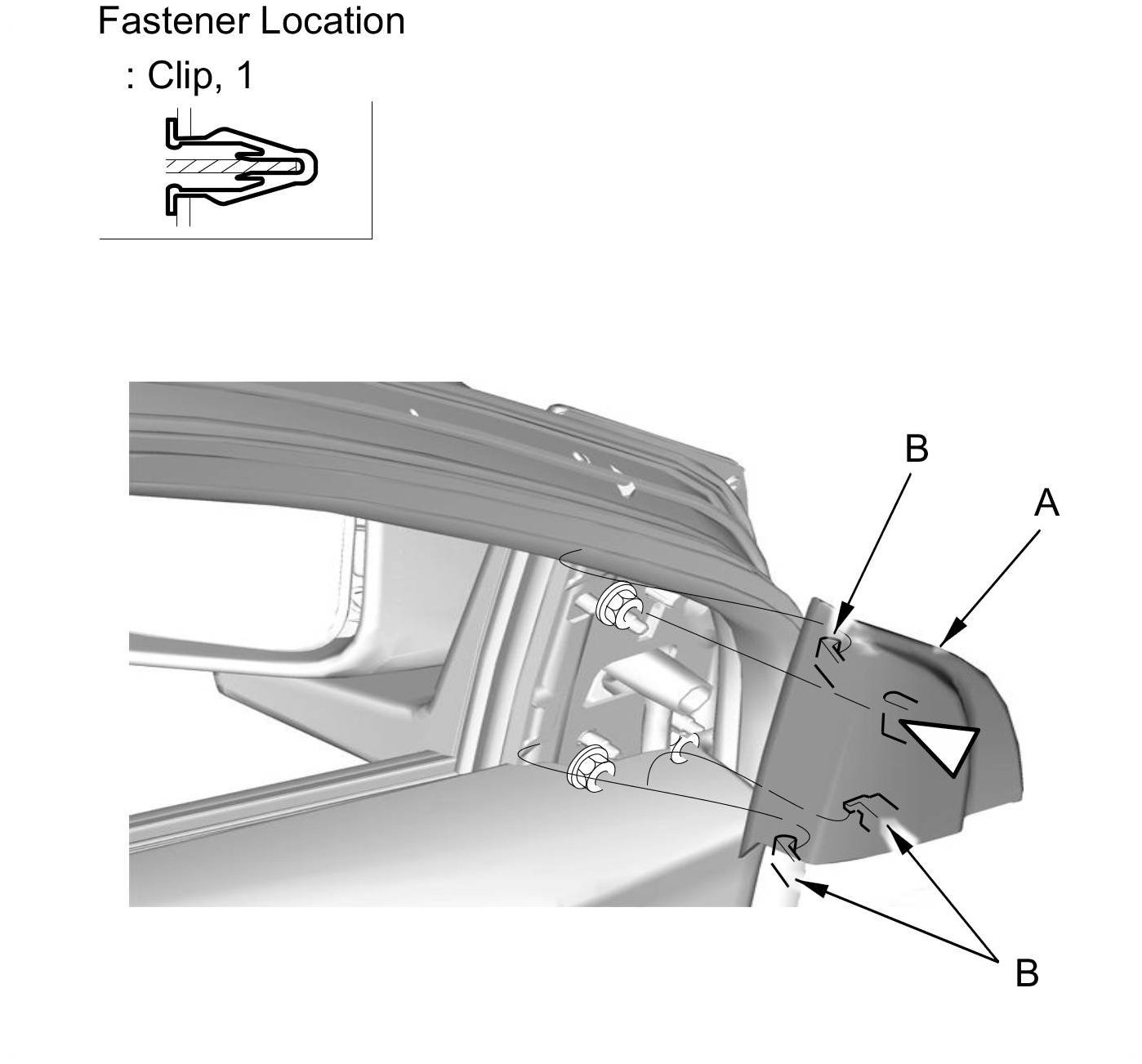 Fastener Location

: Clip, 1

B

A

B