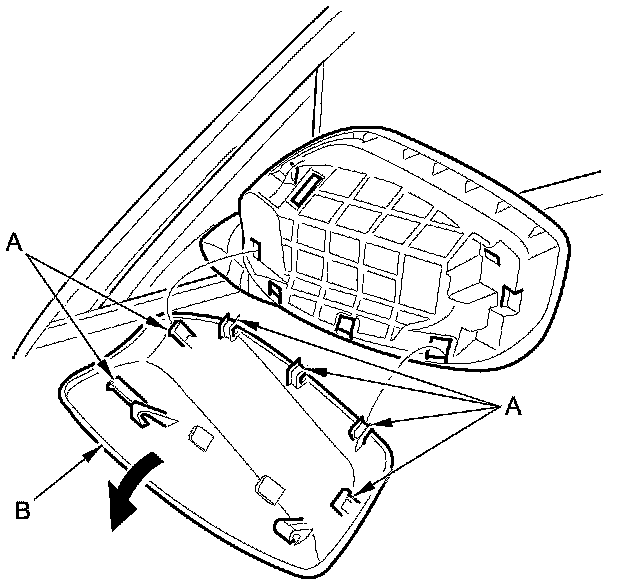 A
A
B