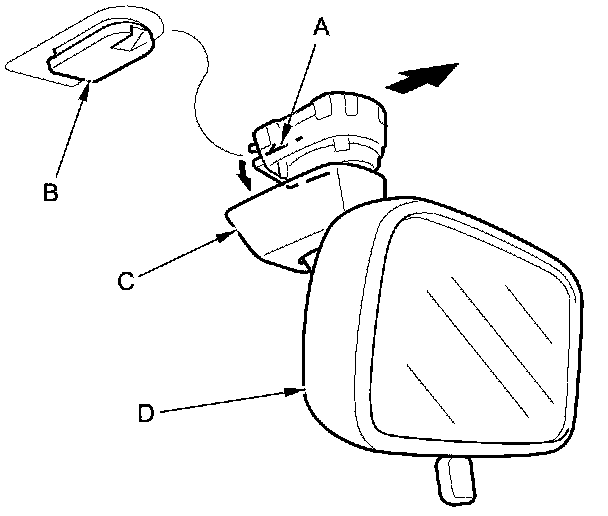 A
B
C
D