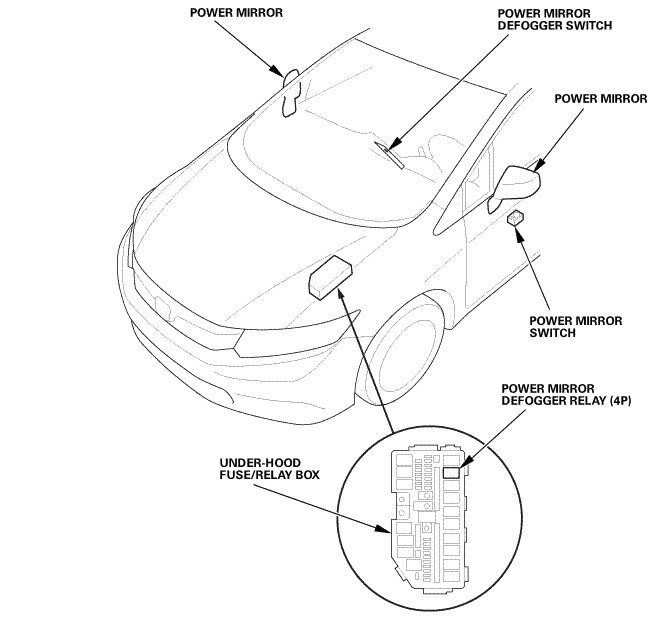 POWER MIRROR

POWER MIRROR
DEFOGGER SWITCH

POWER MIRROR

POWER MIRROR
SWITCH

POWER MIRROR
DEFOGGER RELAY (4P)

UNDER-HOOD
FUSE/RELAY BOX