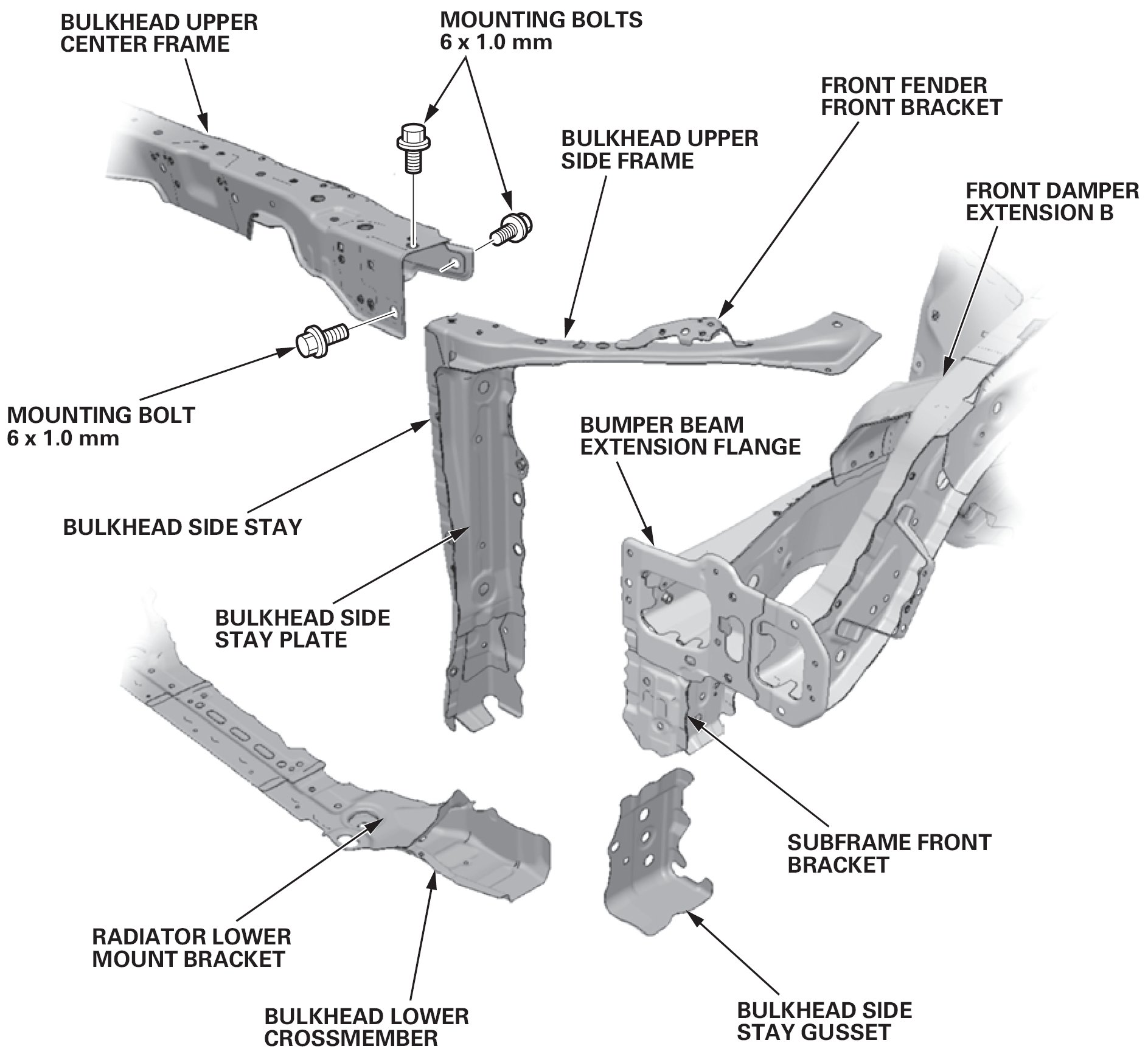 BULKHEAD UPPER CENTER FRAME

MOUNTING BOLTS 6 x 1.0 mm

FRONT FENDER FRONT BRACKET

BULKHEAD UPPER SIDE FRAME

FRONT DAMPER EXTENSION B

MOUNTING BOLT 6 x 1.0 mm

BUMPER BEAM EXTENSION FLANGE

BULKHEAD SIDE STAY

BULKHEAD SIDE STAY PLATE

SUBFRAME FRONT BRACKET

RADIATOR LOWER MOUNT BRACKET

BULKHEAD LOWER CROSSMEMBER

BULKHEAD SIDE STAY GUSSET