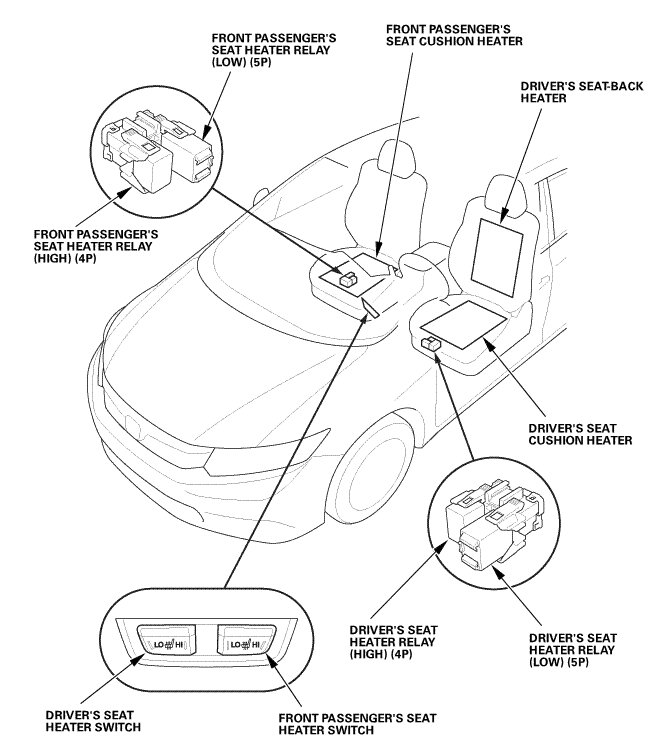 FRONT PASSENGER'S SEAT HEATER RELAY (LOW) (5P)

FRONT PASSENGER'S SEAT CUSHION HEATER

DRIVER'S SEAT-BACK HEATER

FRONT PASSENGER'S SEAT HEATER RELAY (HIGH) (4P)

DRIVER'S SEAT CUSHION HEATER

LO HI

LO HI

DRIVER'S SEAT HEATER RELAY (HIGH) (4P)

DRIVER'S SEAT HEATER RELAY (LOW) (5P)

DRIVER'S SEAT HEATER SWITCH

FRONT PASSENGER'S SEAT HEATER SWITCH