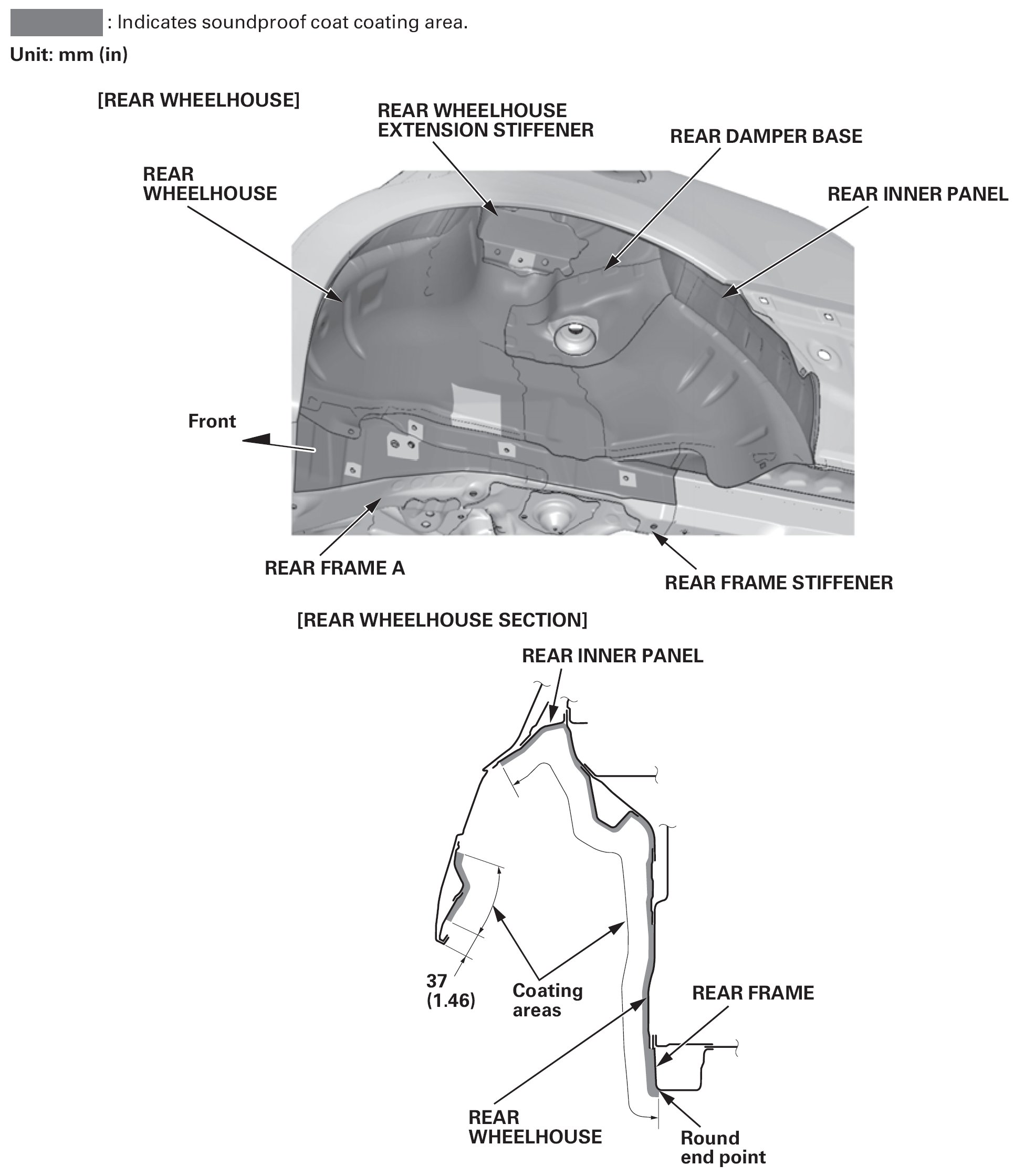 : Indicates soundproof coat coating area.

Unit: mm (in)

[REAR WHEELHOUSE]

REAR WHEELHOUSE EXTENSION STIFFENER

REAR DAMPER BASE

REAR WHEELHOUSE

REAR INNER PANEL

Front

REAR FRAME A

REAR FRAME STIFFENER

[REAR WHEELHOUSE SECTION]

REAR INNER PANEL

37 (1.46)

Coating areas

REAR FRAME

REAR WHEELHOUSE

Round end point