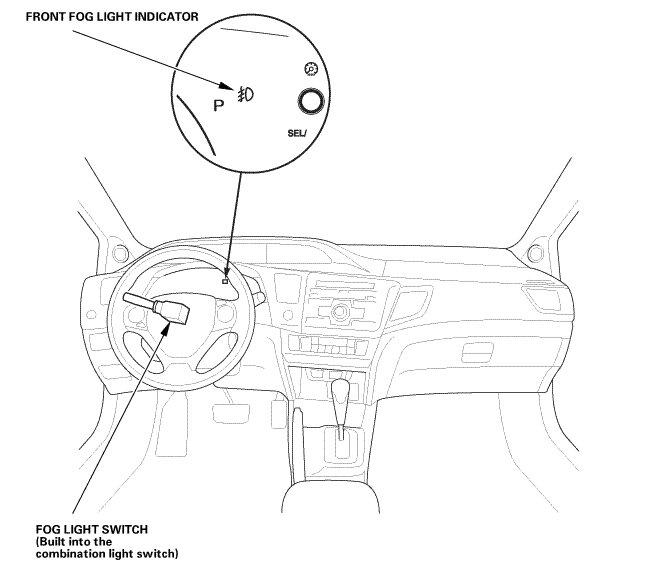 FRONT FOG LIGHT INDICATOR

P

SEL/

FOG LIGHT SWITCH
(Built into the combination light switch)