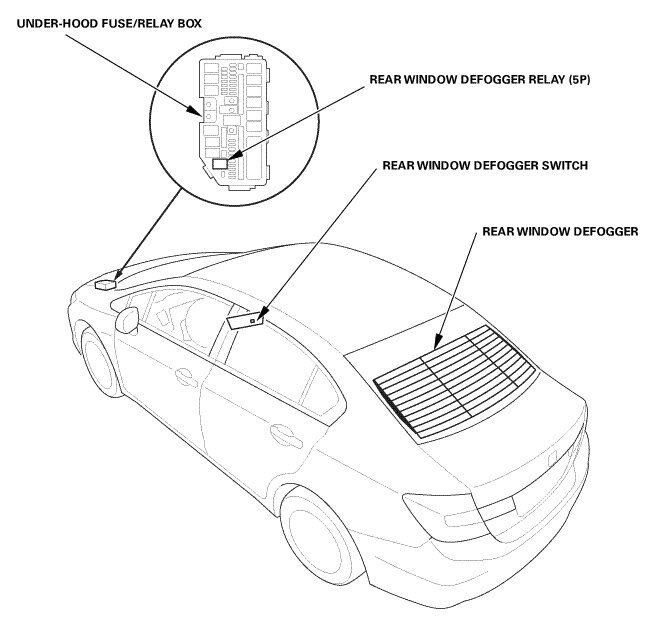 UNDER-HOOD FUSE/RELAY BOX

REAR WINDOW DEFOGGER RELAY (5P)

REAR WINDOW DEFOGGER SWITCH

REAR WINDOW DEFOGGER