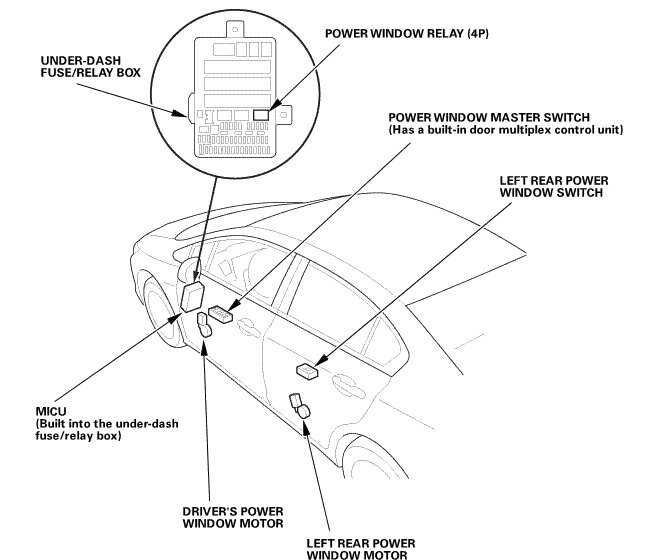 UNDER-DASH FUSE/RELAY BOX

POWER WINDOW RELAY (4P)

POWER WINDOW MASTER SWITCH (Has a built-in door multiplex control unit)

LEFT REAR POWER WINDOW SWITCH

MICU (Built into the under-dash fuse/relay box)

DRIVER'S POWER WINDOW MOTOR

LEFT REAR POWER WINDOW MOTOR