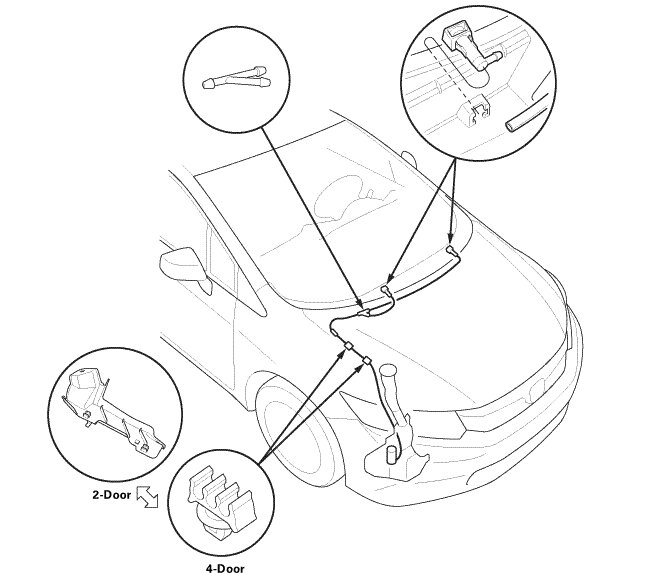 2-Door

4-Door