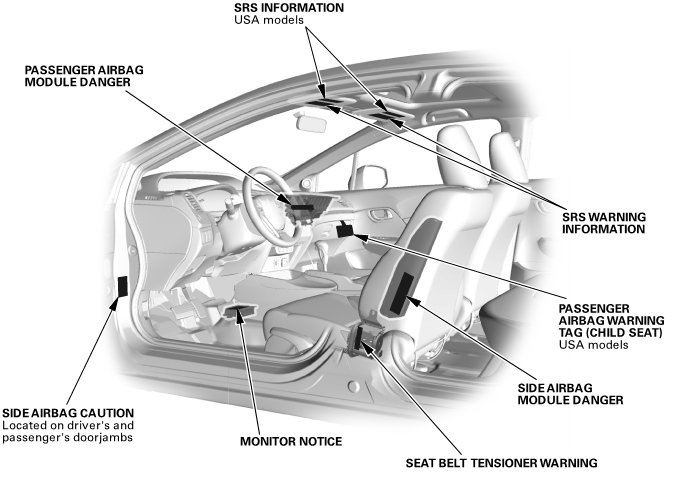 SRS INFORMATION
USA models

PASSENGER AIRBAG MODULE DANGER

SRS WARNING INFORMATION

PASSENGER AIRBAG WARNING TAG (CHILD SEAT)
USA models

SIDE AIRBAG MODULE DANGER

SIDE AIRBAG CAUTION
Located on driver's and passenger's doorjambs

MONITOR NOTICE

SEAT BELT TENSIONER WARNING