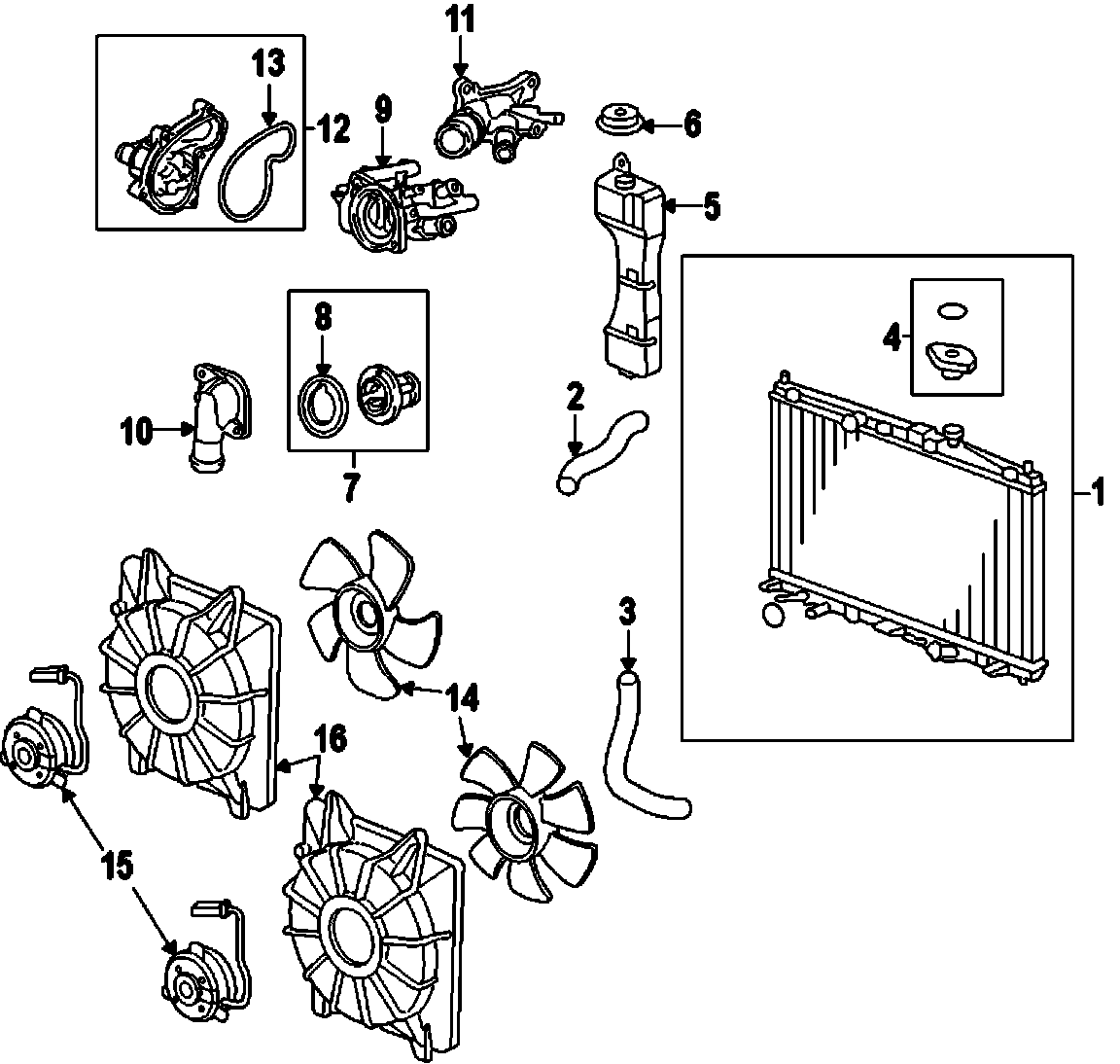 11
13
12
9
6
5
4
8
10
7
2
1
3
14
16
15