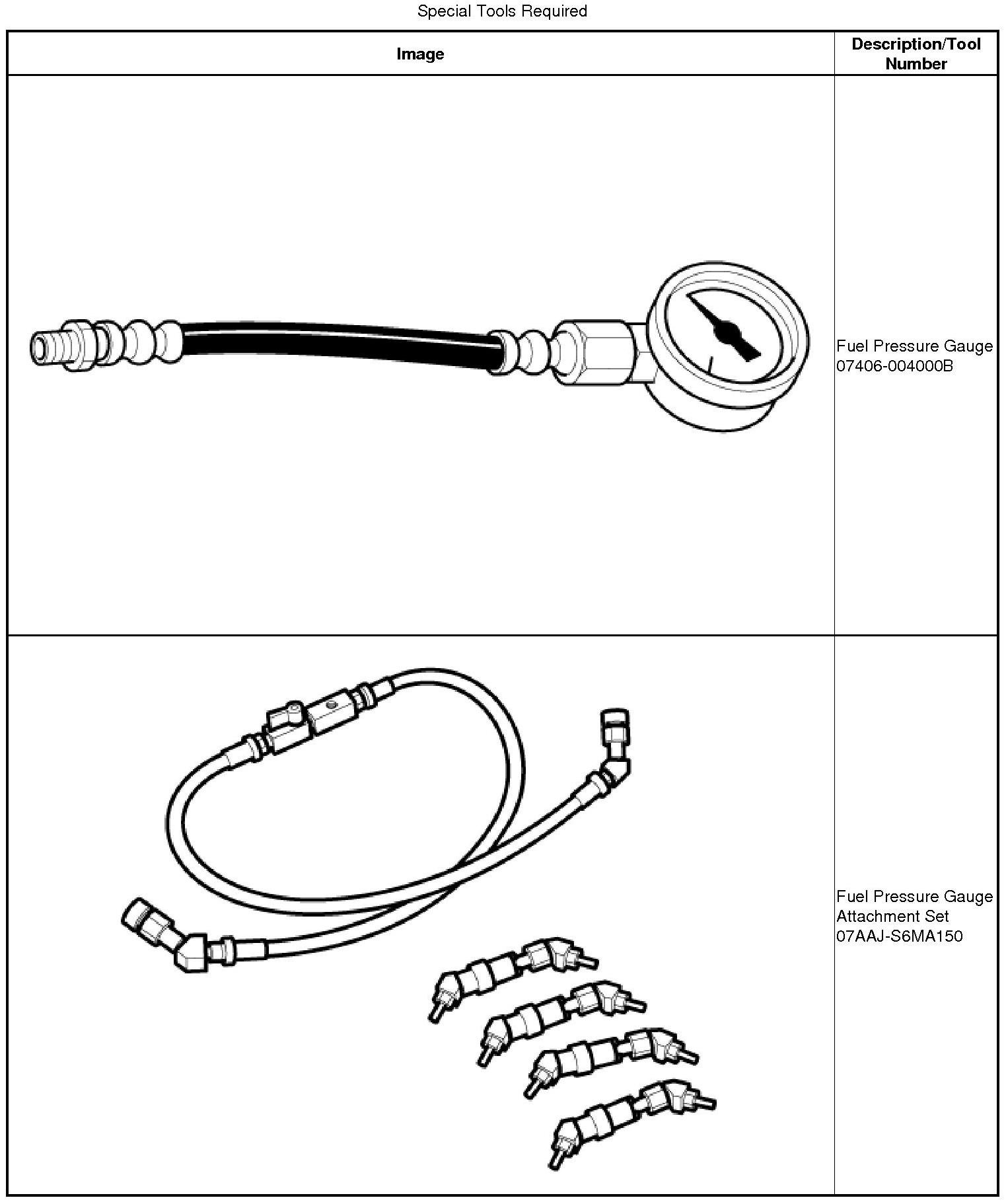 Special Tools Required

| Image | Description/Tool Number |
|---|---|
| | Fuel Pressure Gauge 07406-004000B |
| | Fuel Pressure Gauge Attachment Set 07AAJ-S6MA150 |