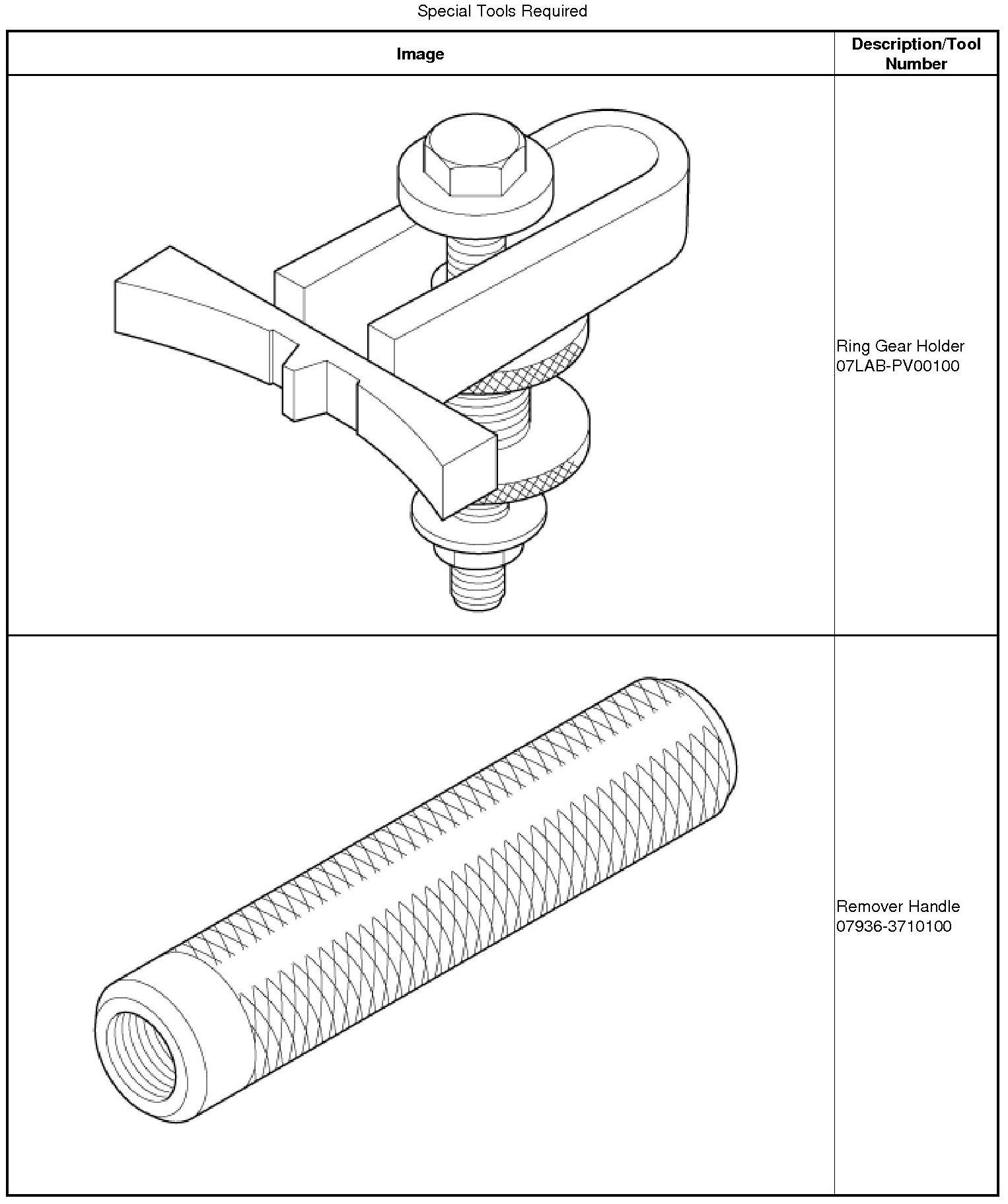 Special Tools Required

| Image | Description/Tool Number |
|---|---|
| | Ring Gear Holder 07LAB-PV00100 |
| | Remover Handle 07936-3710100 |