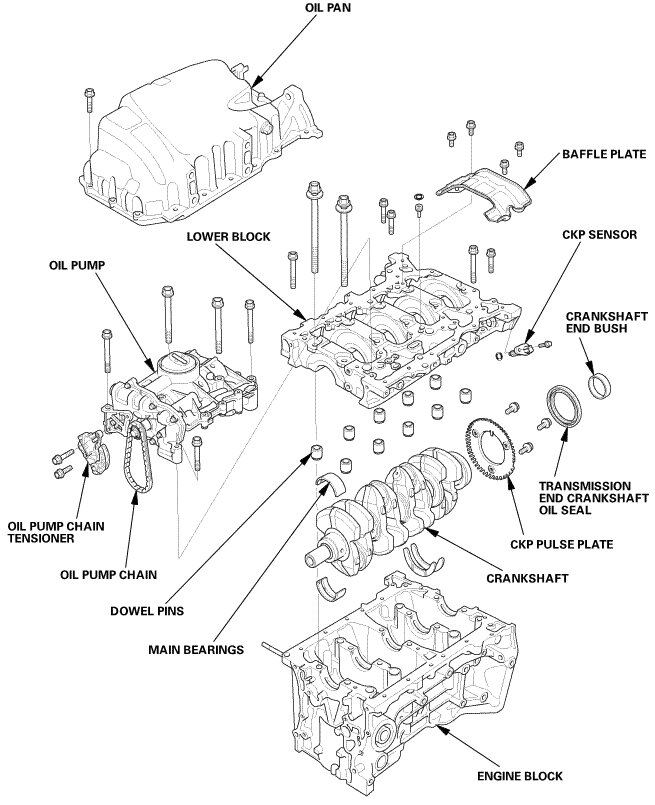 OIL PAN

BAFFLE PLATE

LOWER BLOCK

CKP SENSOR

OIL PUMP

CRANKSHAFT END BUSH

TRANSMISSION END CRANKSHAFT OIL SEAL

OIL PUMP CHAIN TENSIONER

CKP PULSE PLATE

OIL PUMP CHAIN

CRANKSHAFT

DOWEL PINS

MAIN BEARINGS

ENGINE BLOCK