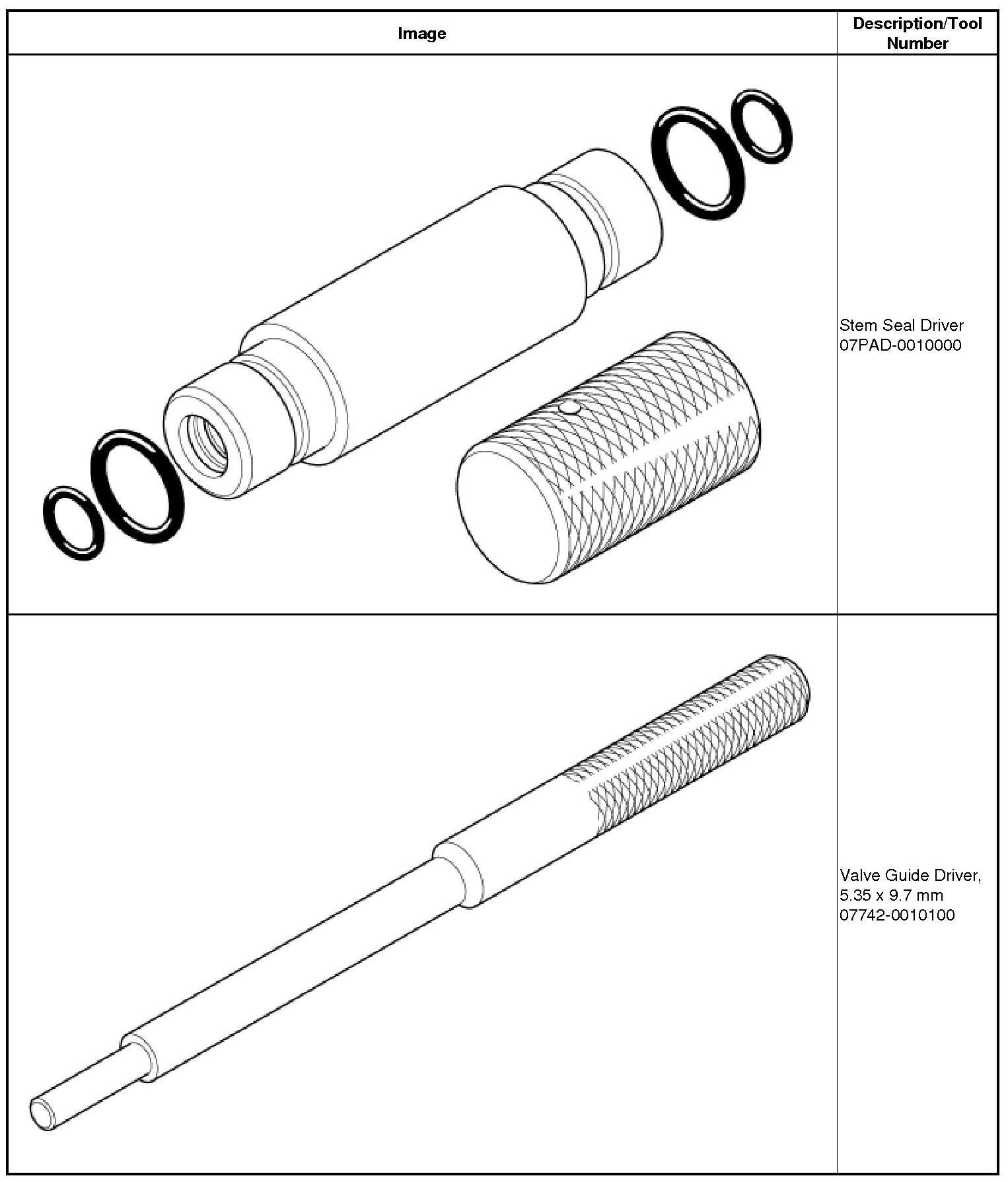 | Image | Description/Tool Number |
|---|---|
| | Stem Seal Driver 07PAD-0010000 |
| | Valve Guide Driver, 5.35 x 9.7 mm 07742-0010100 |