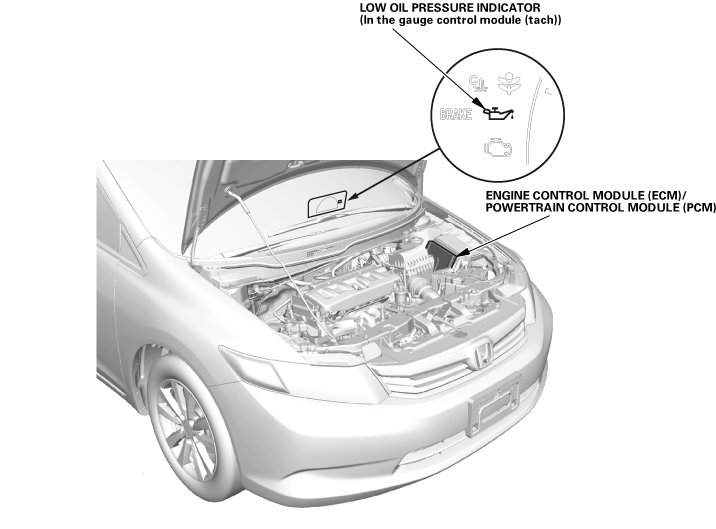 LOW OIL PRESSURE INDICATOR
(In the gauge control module (tach))

BRAKE

ENGINE CONTROL MODULE (ECM)/
POWERTRAIN CONTROL MODULE (PCM)