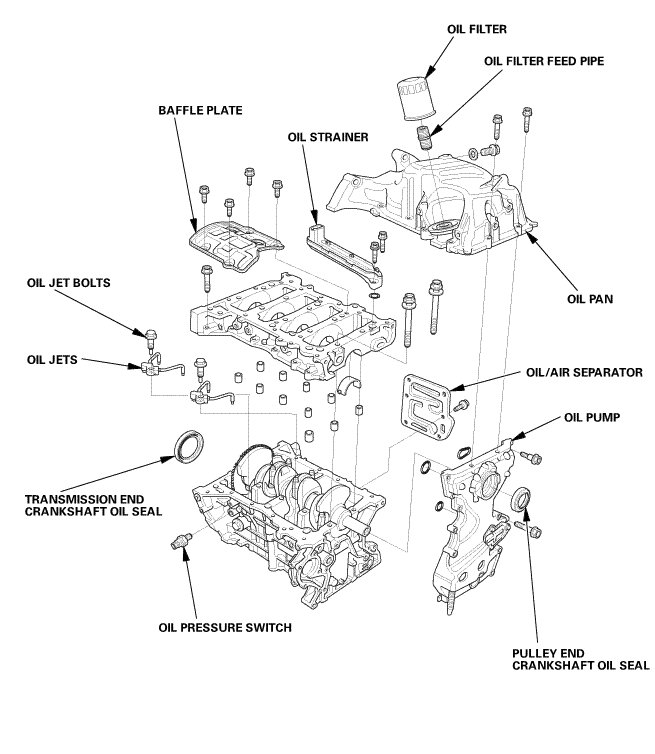 OIL FILTER

OIL FILTER FEED PIPE

BAFFLE PLATE

OIL STRAINER

OIL JET BOLTS

OIL PAN

OIL JETS

OIL/AIR SEPARATOR

OIL PUMP

TRANSMISSION END CRANKSHAFT OIL SEAL

OIL PRESSURE SWITCH

PULLEY END CRANKSHAFT OIL SEAL