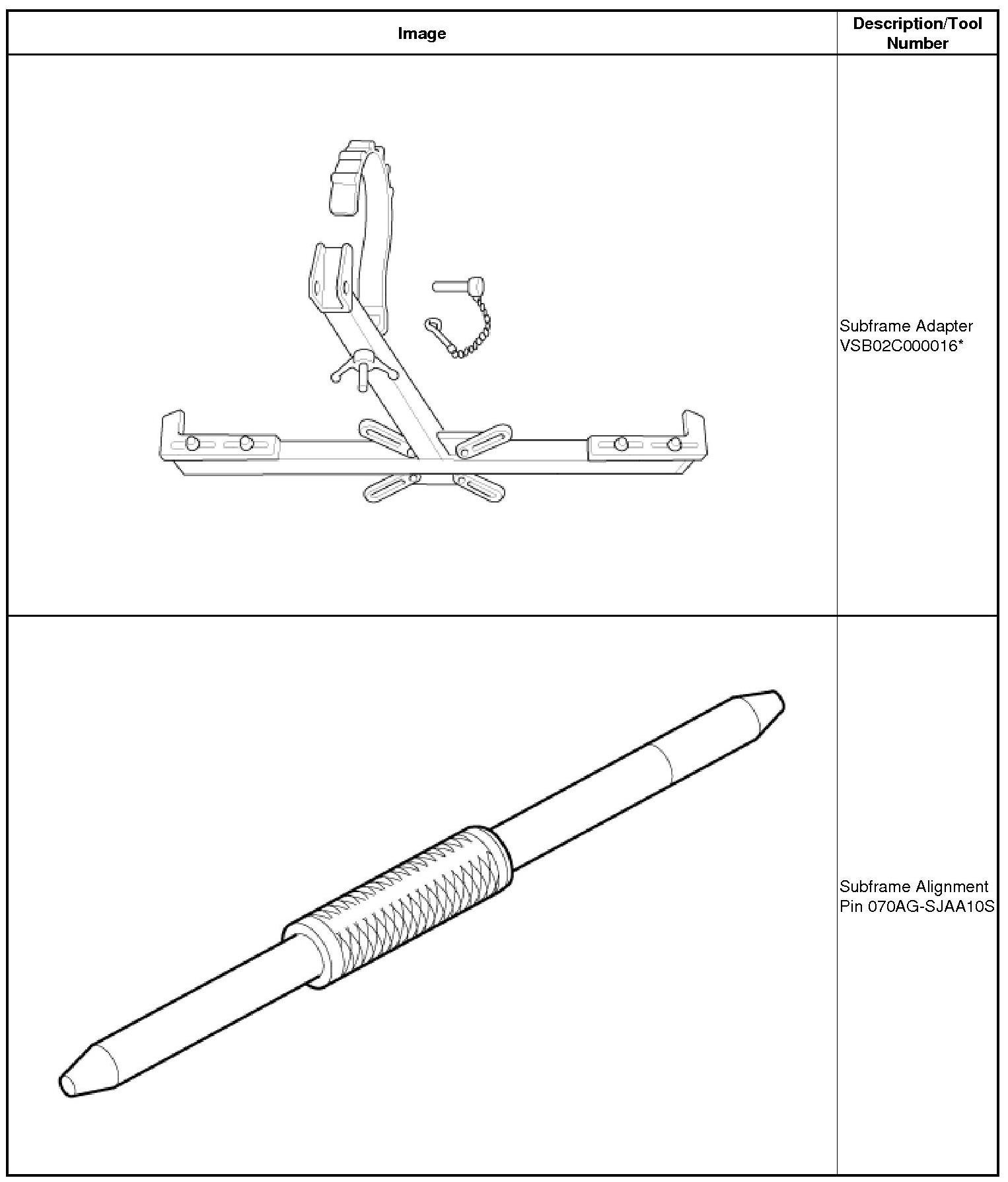 | Image | Description/Tool Number |
|---|---|
| | Subframe Adapter VSB02C000016* |
| | Subframe Alignment Pin 070AG-SJAA10S |