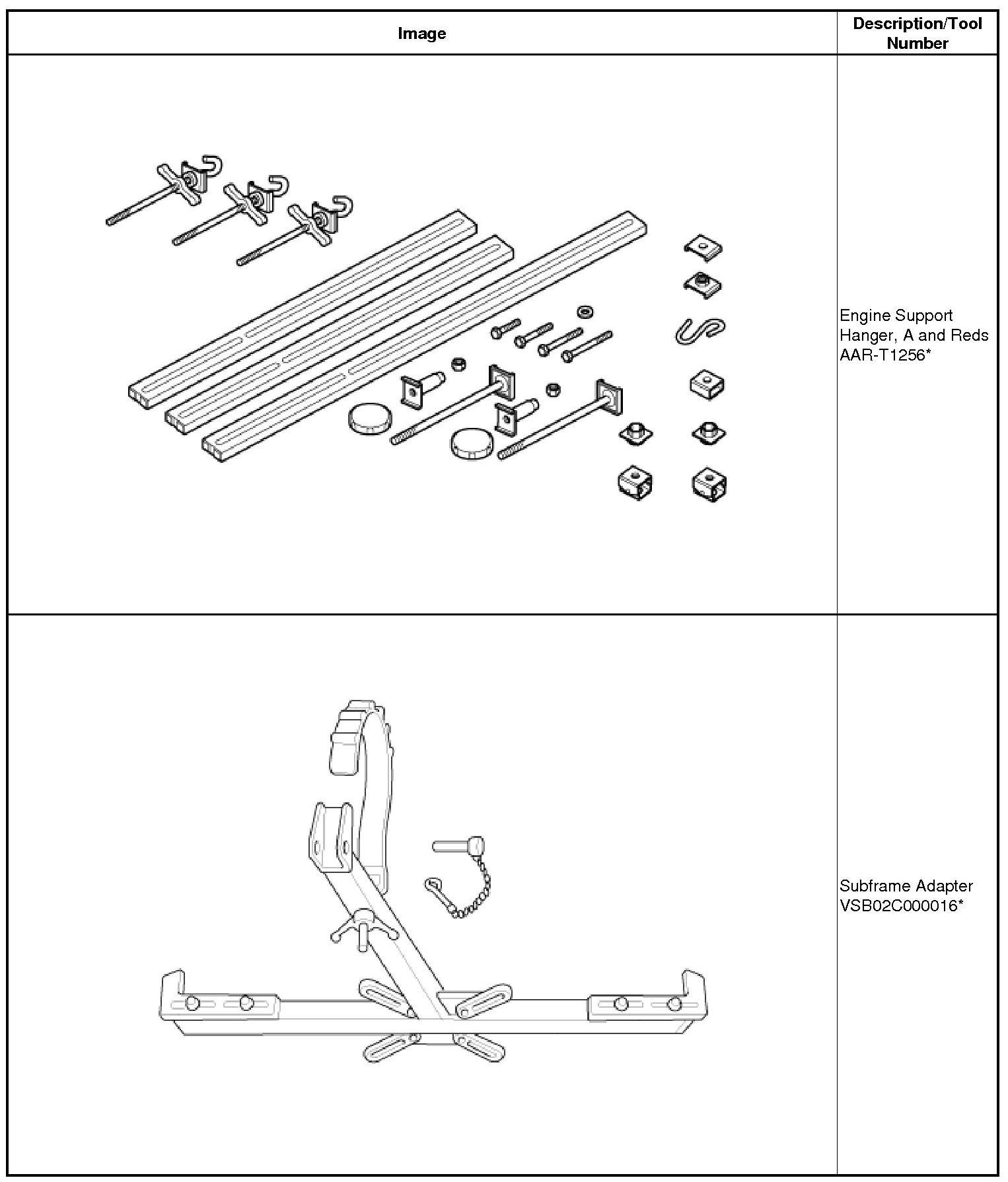 | Image | Description/Tool Number |
|---|---|
| | Engine Support Hanger, A and Reds AAR-T1256* |
| | Subframe Adapter VSB02C000016* |