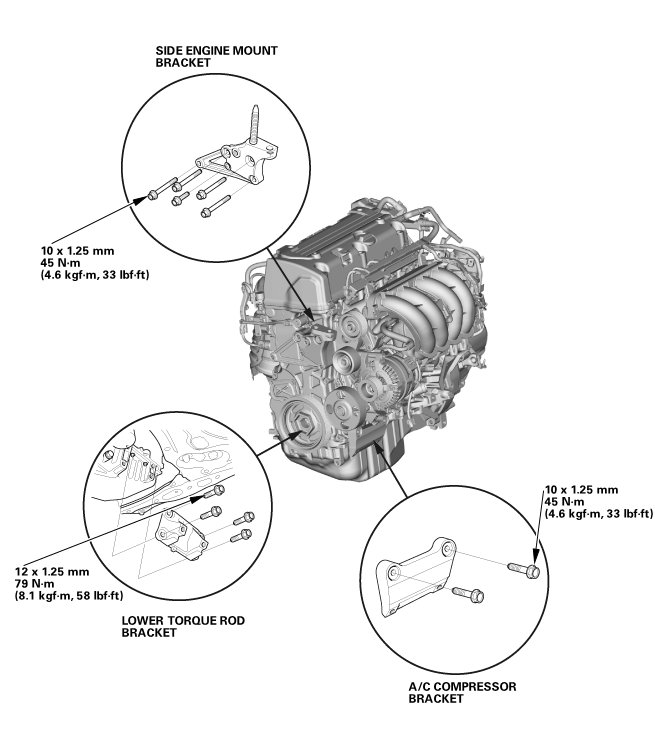 SIDE ENGINE MOUNT BRACKET

10 x 1.25 mm
45 N·m
(4.6 kgf·m, 33 lbf·ft)

10 x 1.25 mm
45 N·m
(4.6 kgf·m, 33 lbf·ft)

12 x 1.25 mm
79 N·m
(8.1 kgf·m, 58 lbf·ft)

LOWER TORQUE ROD BRACKET

A/C COMPRESSOR BRACKET