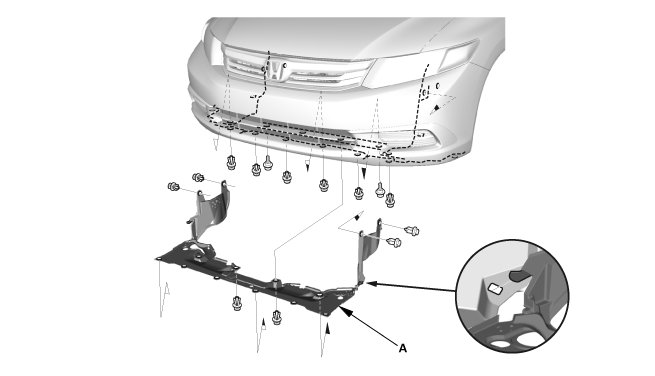 A