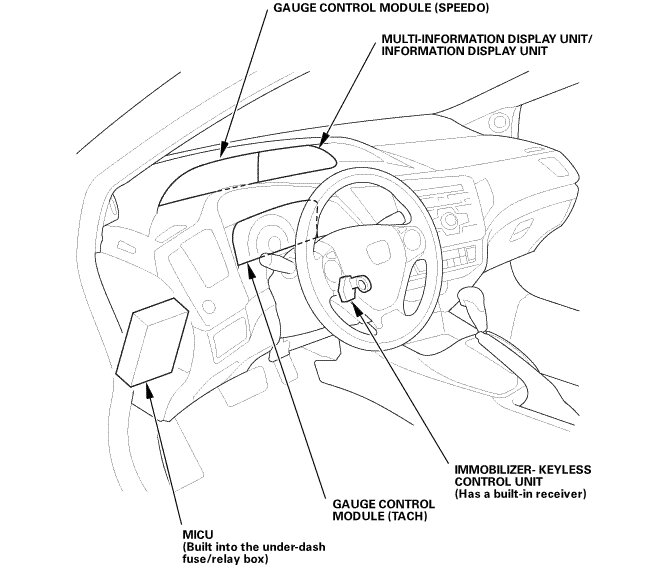 GAUGE CONTROL MODULE (SPEEDO)

MULTI-INFORMATION DISPLAY UNIT/
INFORMATION DISPLAY UNIT

IMMOBILIZER- KEYLESS
CONTROL UNIT
(Has a built-in receiver)

GAUGE CONTROL
MODULE (TACH)

MICU
(Built into the under-dash
fuse/relay box)