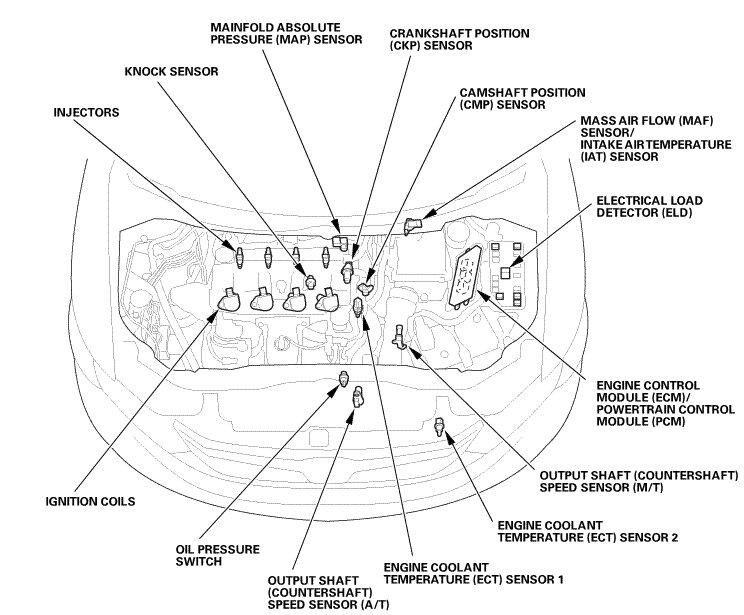 MAINFOLD ABSOLUTE PRESSURE (MAP) SENSOR

CRANKSHAFT POSITION (CKP) SENSOR

KNOCK SENSOR

CAMSHAFT POSITION (CMP) SENSOR

INJECTORS

MASS AIR FLOW (MAF) SENSOR/ INTAKE AIR TEMPERATURE (IAT) SENSOR

ELECTRICAL LOAD DETECTOR (ELD)

ENGINE CONTROL MODULE (ECM)/ POWERTRAIN CONTROL MODULE (PCM)

OUTPUT SHAFT (COUNTERSHAFT) SPEED SENSOR (M/T)

IGNITION COILS

ENGINE COOLANT TEMPERATURE (ECT) SENSOR 2

OIL PRESSURE SWITCH

ENGINE COOLANT TEMPERATURE (ECT) SENSOR 1

OUTPUT SHAFT (COUNTERSHAFT) SPEED SENSOR (A/T)