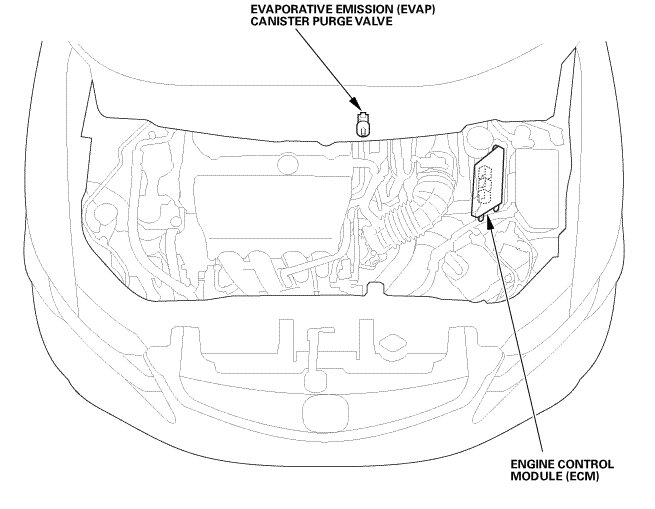 EVAPORATIVE EMISSION (EVAP) CANISTER PURGE VALVE

ENGINE CONTROL MODULE (ECM)